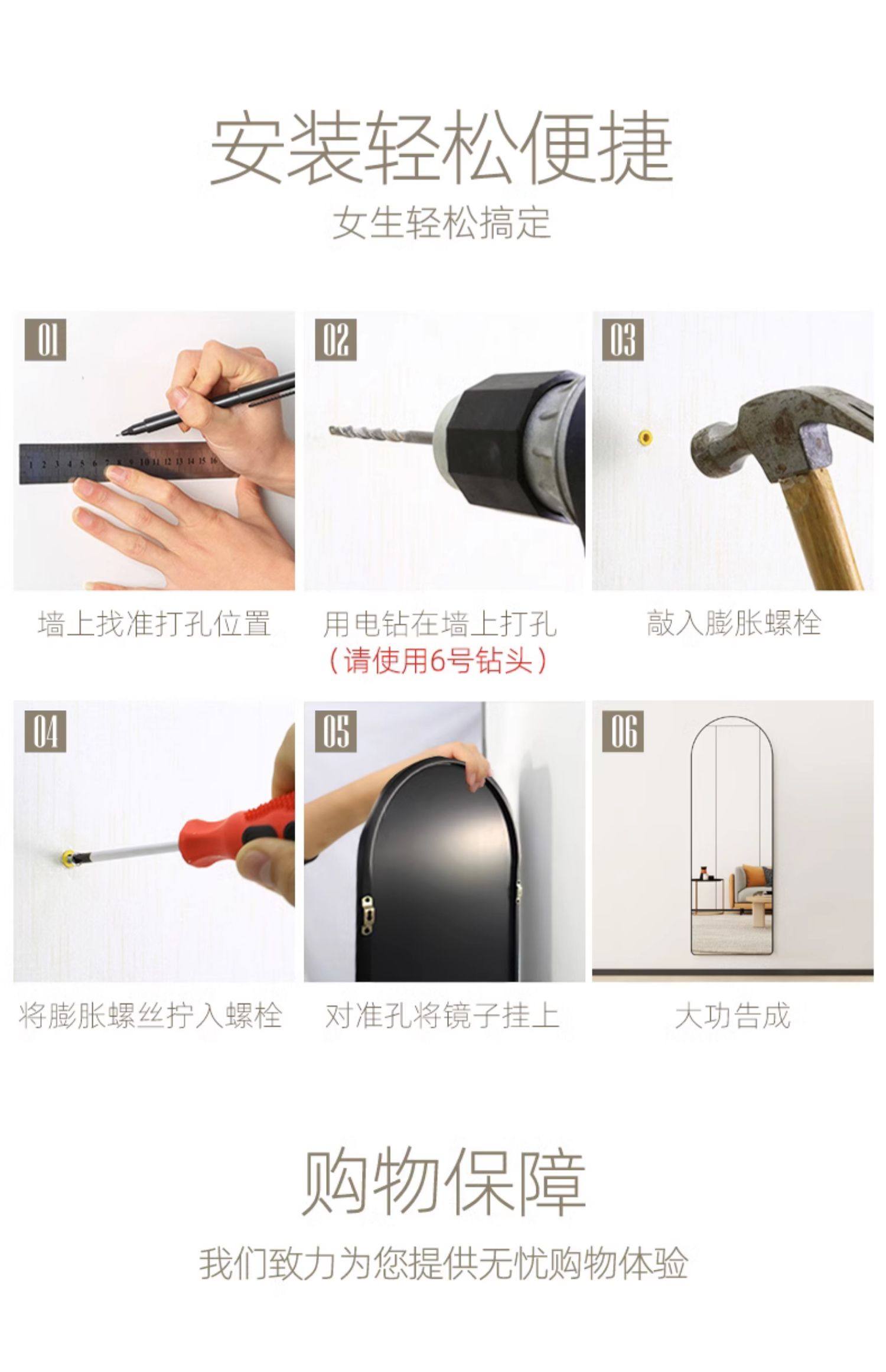 安装轻松便捷

女生轻松搞定

01

1 2 3 4 5 6 7 8 9 10 11 12 13 14 15 16

墙上找准打孔位置

02

用电钻在墙上打孔
（请使用6号钻头）

03

敲入膨胀螺栓

04

将膨胀螺丝拧入螺栓

05

对准孔将镜子挂上

06

大功告成

购物保障

我们致力为您提供无忧购物体验