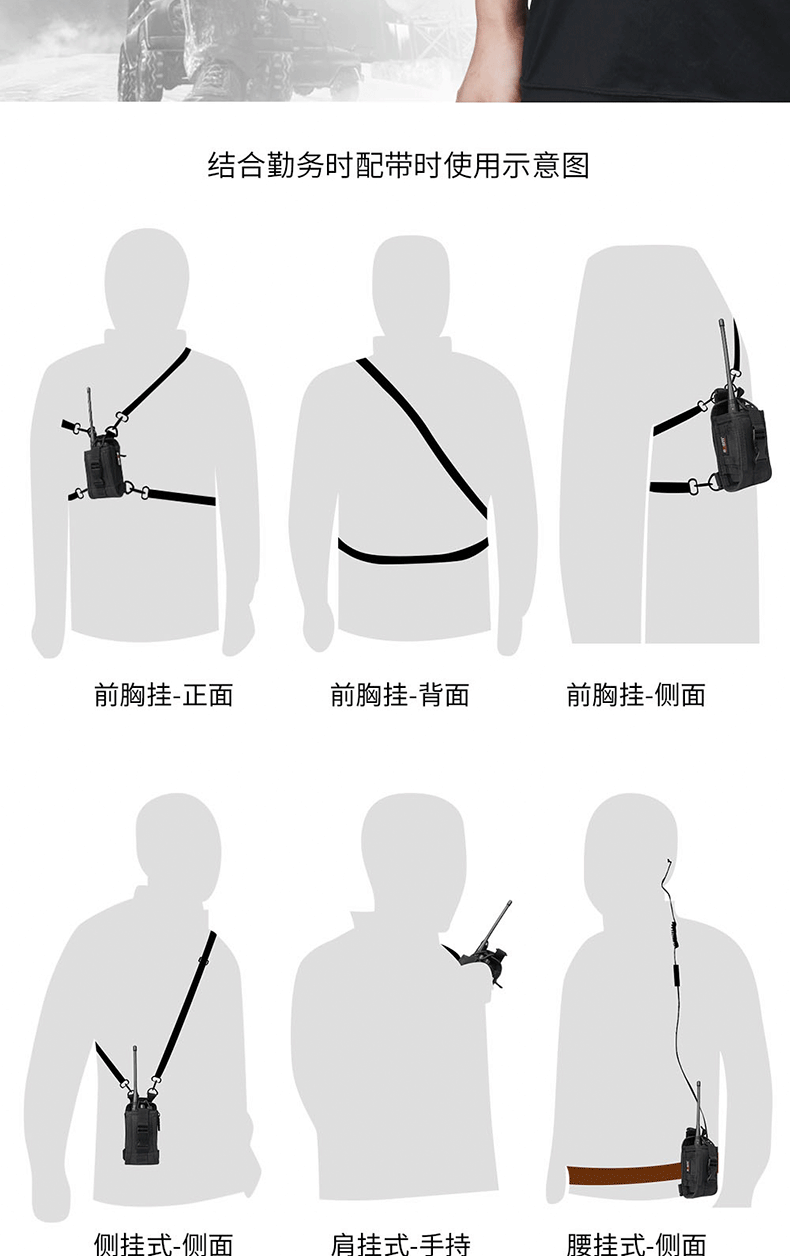 结合勤务时配带时使用示意图

前胸挂-正面

前胸挂-背面

前胸挂-侧面

侧挂式-侧面

肩挂式-手持

腰挂式-侧面