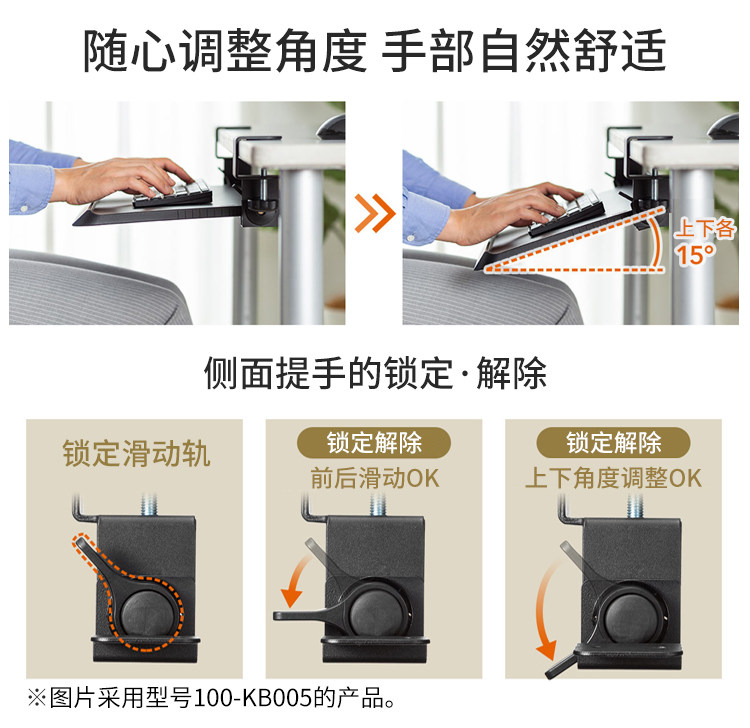 随心调整角度 手部自然舒适

上下各
15°

侧面提手的锁定·解除

锁定滑动轨

锁定解除
前后滑动OK

锁定解除
上下角度调整OK

※图片采用型号100-KB005的产品。