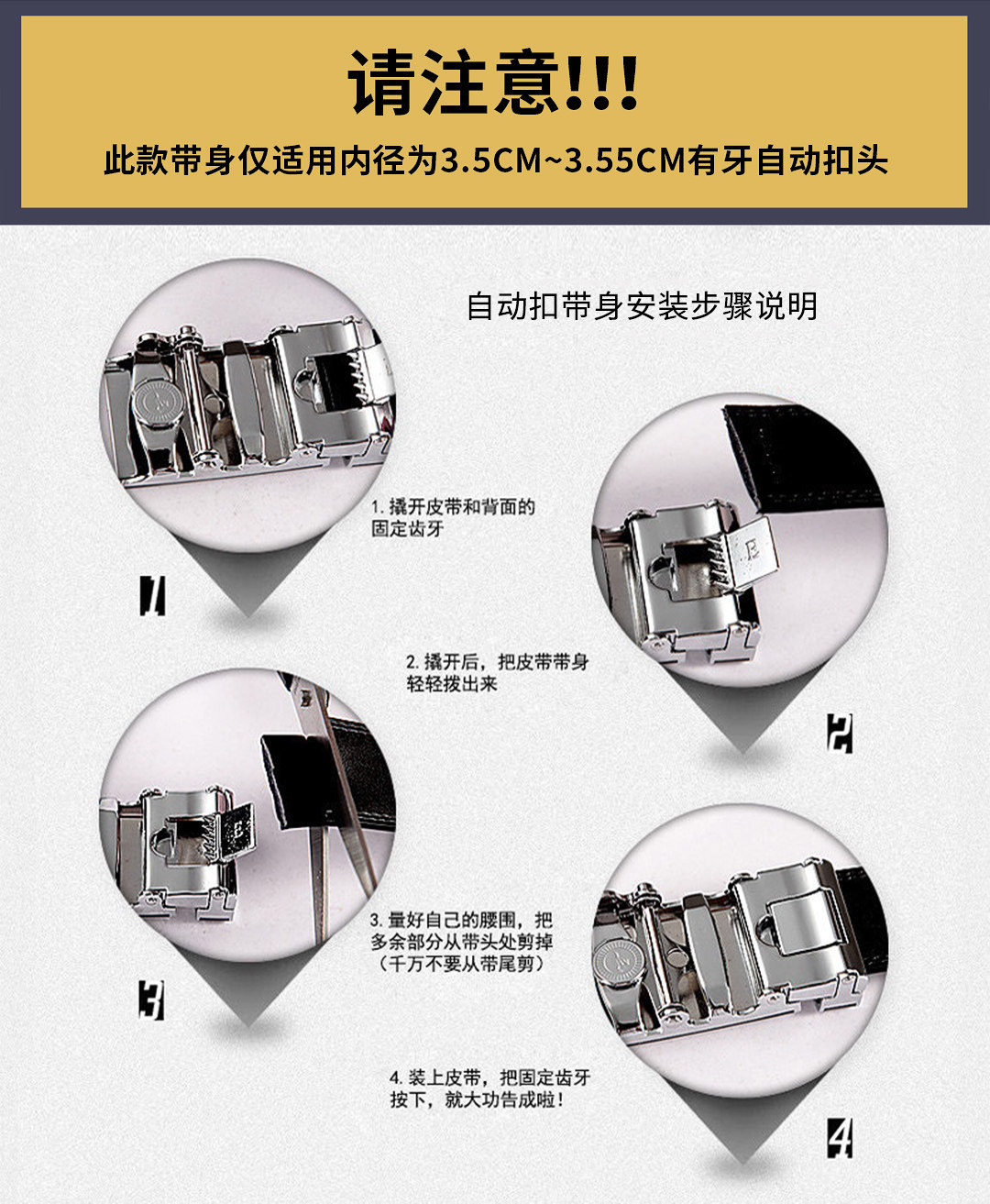 请注意!!!

此款带身仅适用内径为3.5CM~3.55CM有牙自动扣头

自动扣带身安装步骤说明

1. 撬开皮带和背面的固定齿牙

1

2. 撬开后，把皮带带身轻轻拨出来

2

3. 量好自己的腰围，把多余部分从带头处剪掉（千万不要从带尾剪）

3

4. 装上皮带，把固定齿牙按下，就大功告成啦！

4