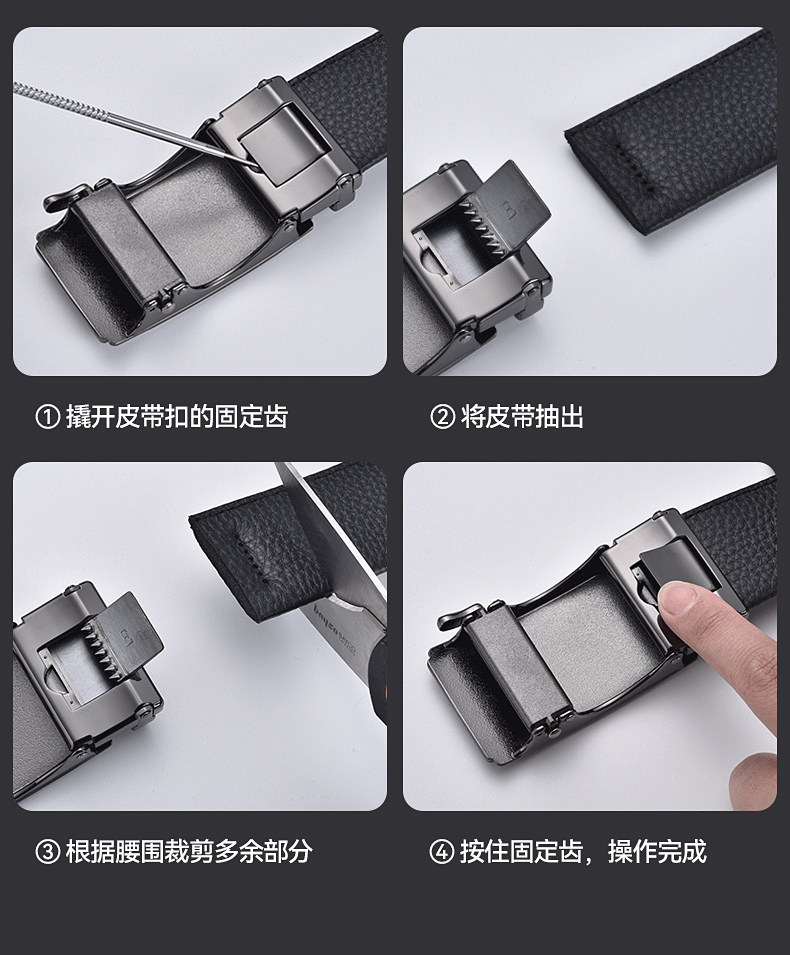 ① 撬开皮带扣的固定齿

② 将皮带抽出

③ 根据腰围裁剪多余部分

④ 按住固定齿，操作完成