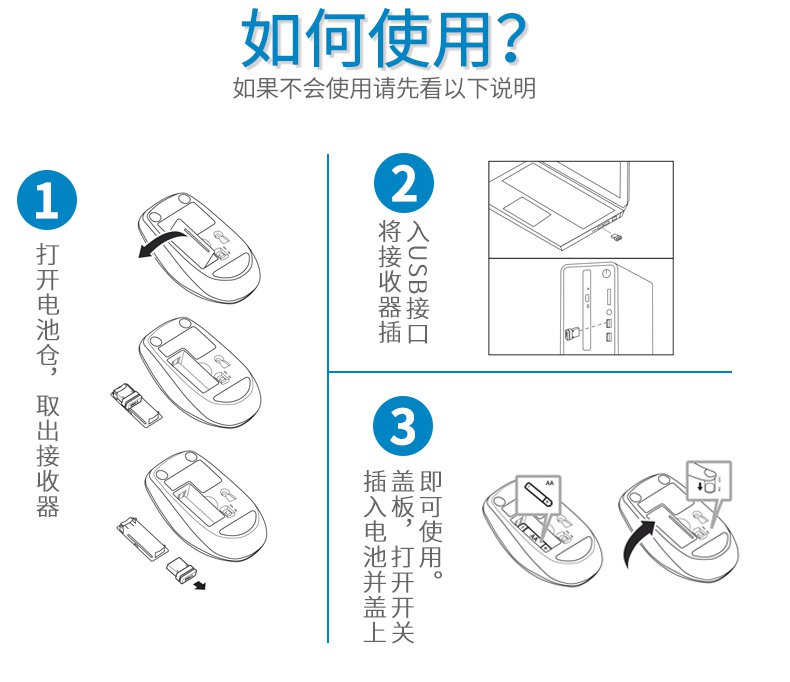 如何使用?
如果不会使用请先看以下说明

1
打开电池仓，取出接收器

2
将接收器插入USB接口

3
插入电池并盖上盖板，打开开关即可使用。

AA

AA