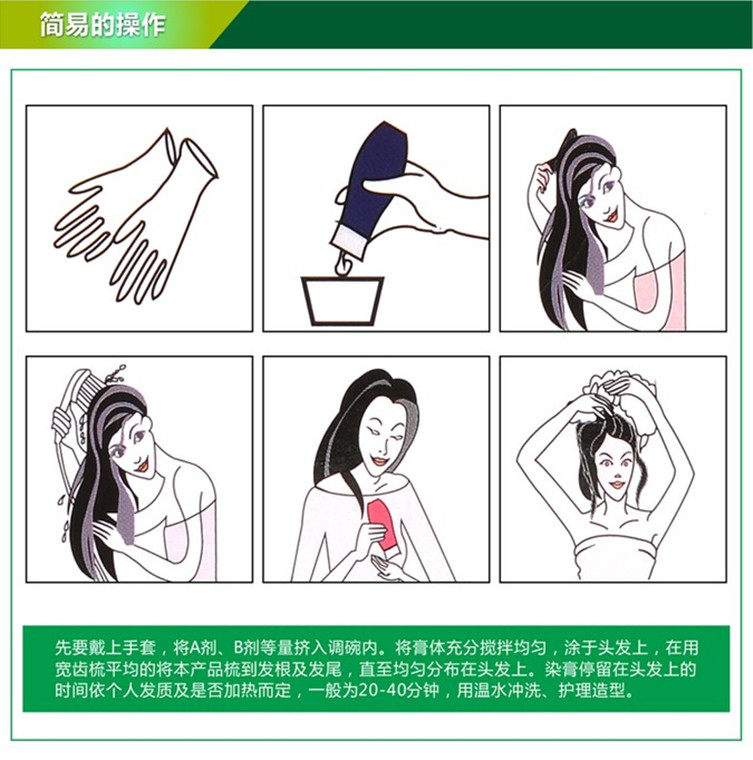 简易的操作

先要戴上手套，将A剂、B剂等量挤入调碗内。将膏体充分搅拌均匀，涂于头发上，在用宽齿梳平均的将本产品梳到发根及发尾，直至均匀分布在头发上。染膏停留在头发上的时间依个人发质及是否加热而定，一般为20-40分钟，用温水冲洗、护理造型。