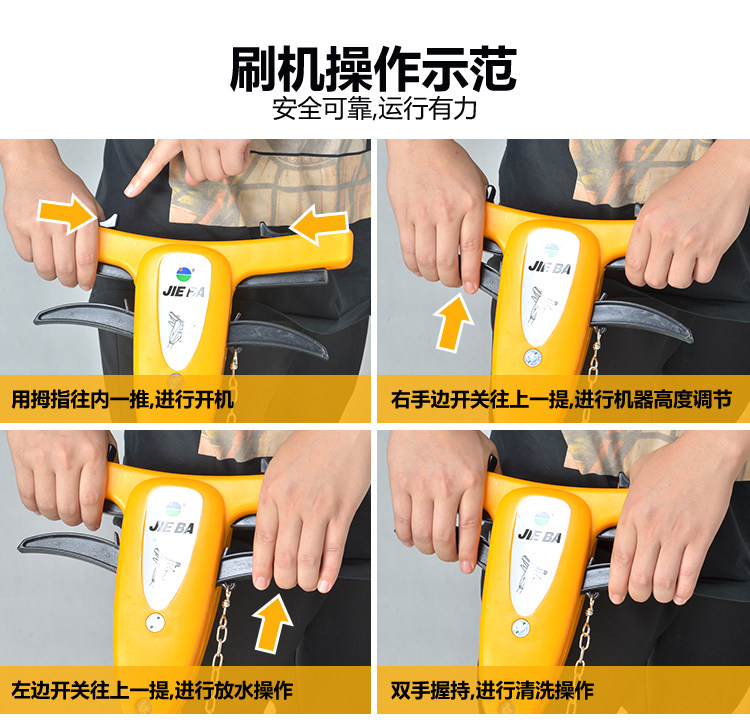 刷机操作示范
安全可靠,运行有力

JIEBA

用拇指往内一推,进行开机

JIEBA

右手边开关往上一提,进行机器高度调节

JIEBA

左边开关往上一提,进行放水操作

JIEBA

双手握持,进行清洗操作