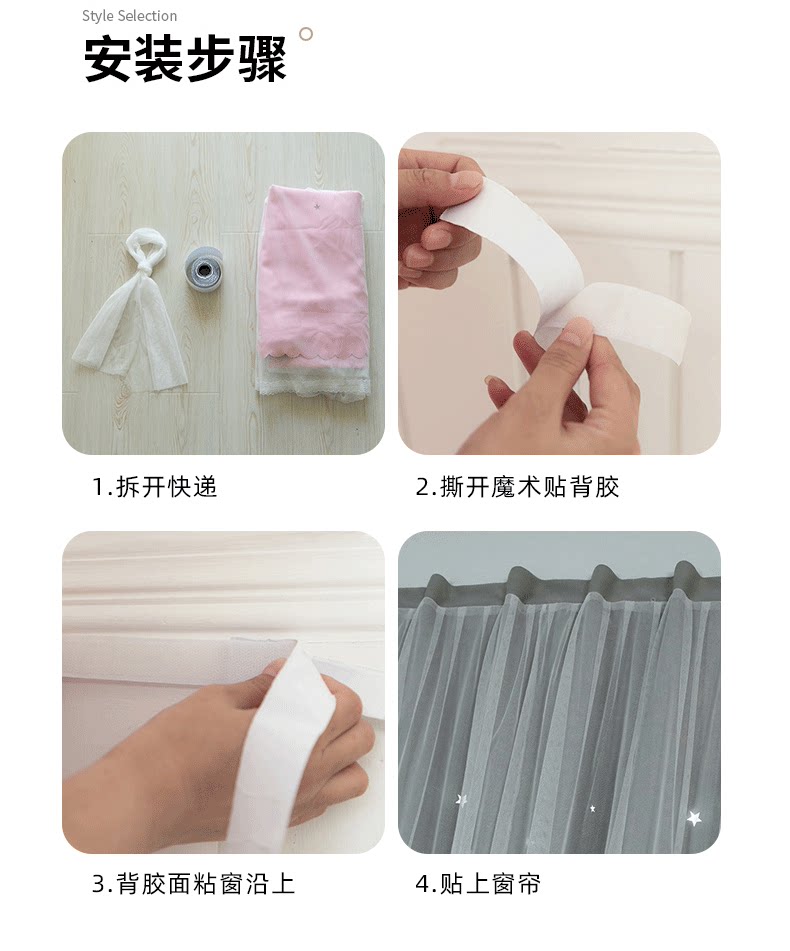 Style Selection
安装步骤

1.拆开快递

2.撕开魔术贴背胶

3.背胶面粘窗沿上

4.贴上窗帘