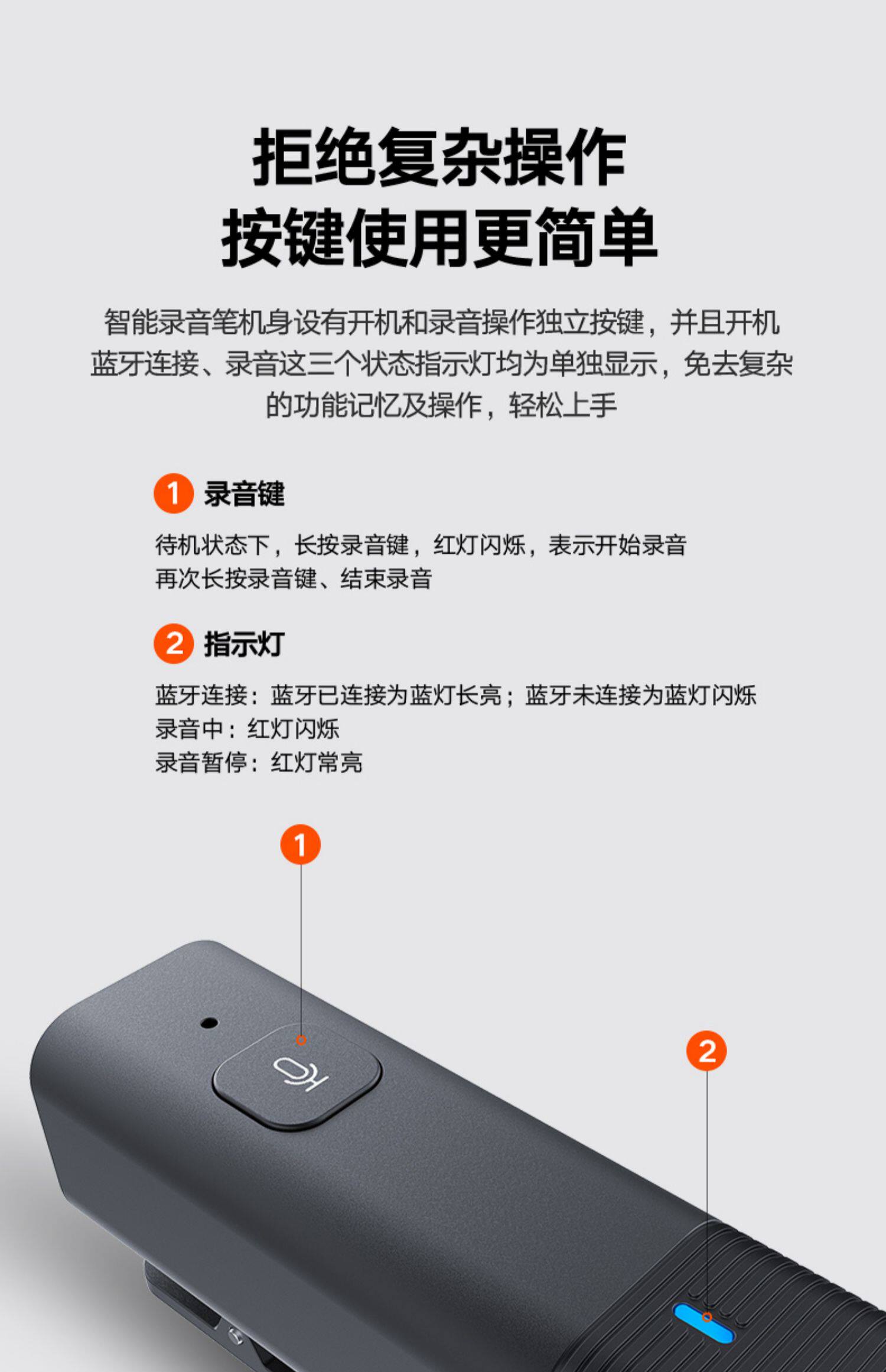 拒绝复杂操作
按键使用更简单

智能录音笔机身设有开机和录音操作独立按键，并且开机蓝牙连接、录音这三个状态指示灯均为单独显示，免去复杂的功能记忆及操作，轻松上手

1 录音键

待机状态下，长按录音键，红灯闪烁，表示开始录音
再次长按录音键、结束录音

2 指示灯

蓝牙连接：蓝牙已连接为蓝灯长亮；蓝牙未连接为蓝灯闪烁
录音中：红灯闪烁
录音暂停：红灯常亮

1

2