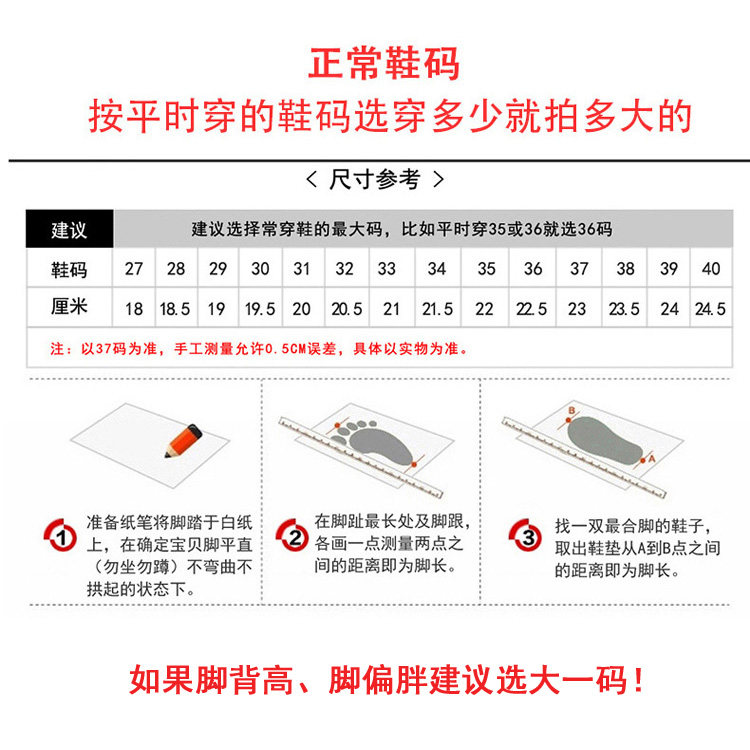 正常鞋码
按平时穿的鞋码选穿多少就拍多大的

〈 尺寸参考 〉

| 建议 | 建议选择常穿鞋的最大码，比如平时穿35或36就选36码 | | | | | | | | | | | | | |
|---|---|---|---|---|---|---|---|---|---|---|---|---|---|---|
| 鞋码 | 27 | 28 | 29 | 30 | 31 | 32 | 33 | 34 | 35 | 36 | 37 | 38 | 39 | 40 |
| 厘米 | 18 | 18.5 | 19 | 19.5 | 20 | 20.5 | 21 | 21.5 | 22 | 22.5 | 23 | 23.5 | 24 | 24.5 |

注：以37码为准，手工测量允许0.5CM误差，具体以实物为准。

B

A

1 准备纸笔将脚踏于白纸上，在确定宝贝脚平直（勿坐勿蹲）不弯曲不拱起的状态下。

2 在脚趾最长处及脚跟，各画一点测量两点之间的距离即为脚长。

3 找一双最合脚的鞋子，取出鞋垫从A到B点之间的距离即为脚长。

如果脚背高、脚偏胖建议选大一码！