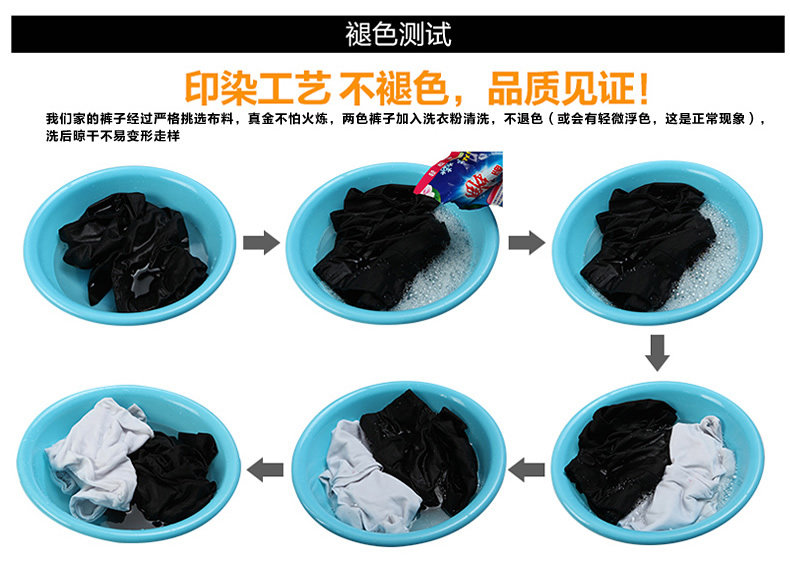 褪色测试

印染工艺 不褪色，品质见证！

我们家的裤子经过严格挑选布料，真金不怕火炼，两色裤子加入洗衣粉清洗，不退色（或会有轻微浮色，这是正常现象），洗后晾干不易变形走样