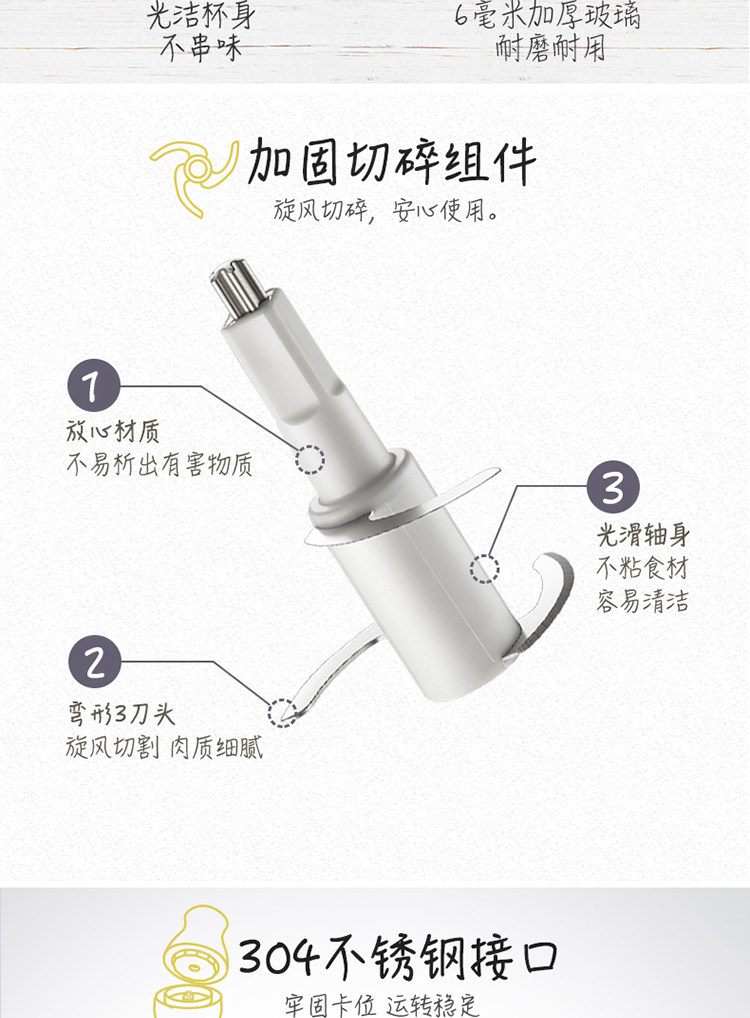 光洁杯身
不串味

6毫米加厚玻璃
耐磨耐用

加固切碎组件
旋风切碎，安心使用。

1
放心材质
不易析出有害物质

3
光滑轴身
不粘食材
容易清洁

2
弯形3刀头
旋风切割 肉质细腻

304不锈钢接口
牢固卡位 运转稳定