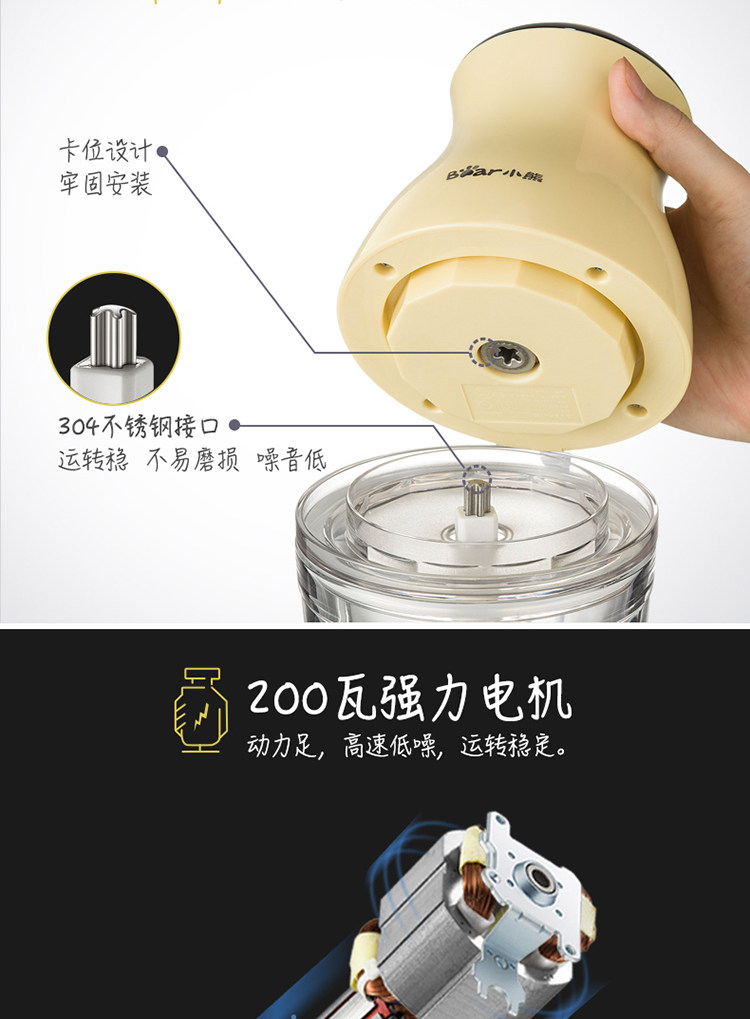 卡位设计
牢固安装

Bear小熊

304不锈钢接口
运转稳 不易磨损 噪音低

200瓦强力电机
动力足，高速低噪，运转稳定。