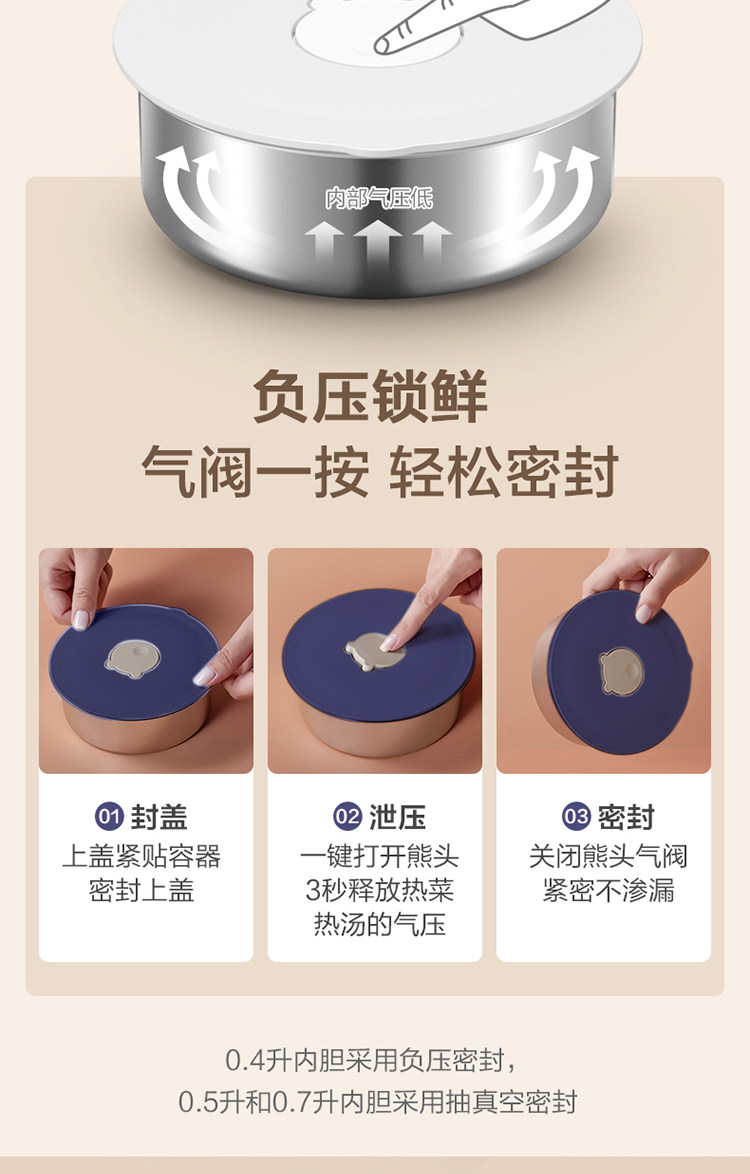 内部气压低

负压锁鲜
气阀一按 轻松密封

01 封盖
上盖紧贴容器
密封上盖

02 泄压
一键打开熊头
3秒释放热菜
热汤的气压

03 密封
关闭熊头气阀
紧密不渗漏

0.4升内胆采用负压密封，
0.5升和0.7升内胆采用抽真空密封