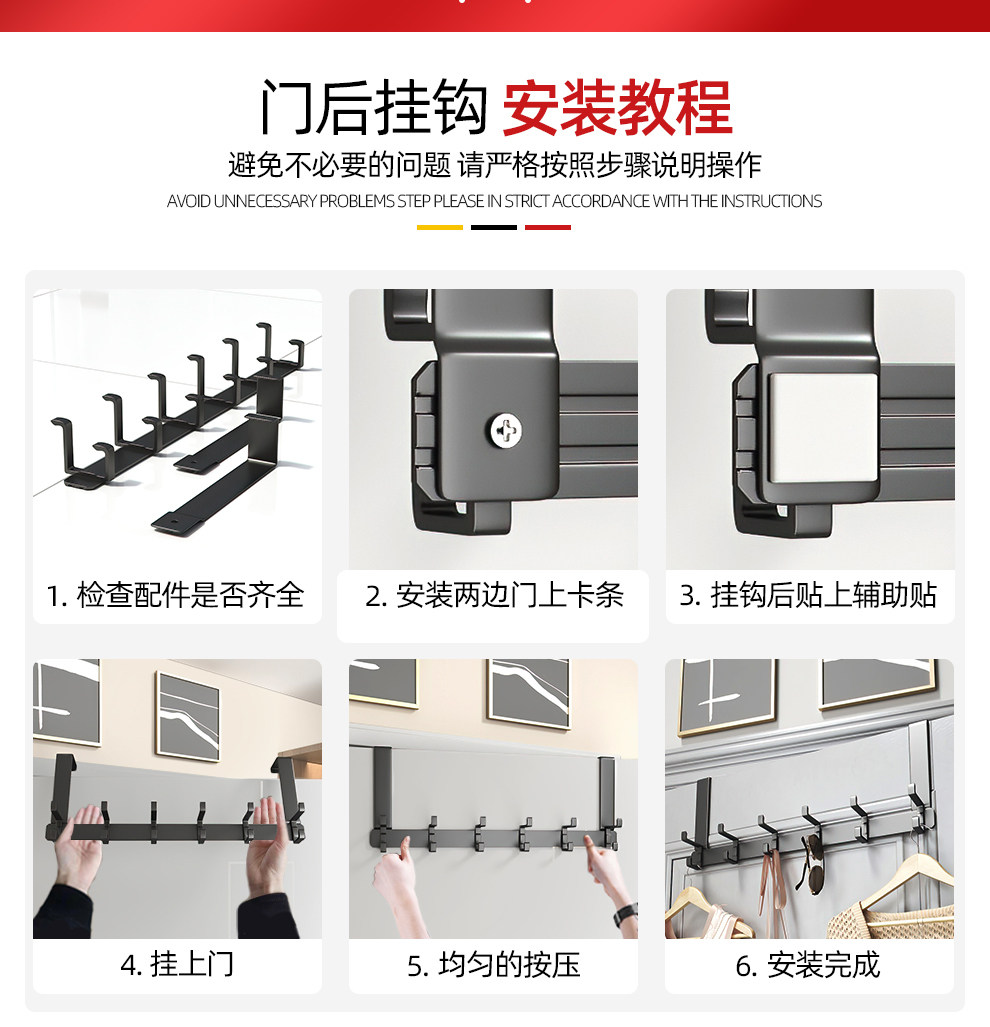 门后挂钩 安装教程

避免不必要的问题 请严格按照步骤说明操作

AVOID UNNECESSARY PROBLEMS STEP PLEASE IN STRICT ACCORDANCE WITH THE INSTRUCTIONS

1. 检查配件是否齐全

2. 安装两边门上卡条

3. 挂钩后贴上辅助贴

4. 挂上门

5. 均匀的按压

6. 安装完成