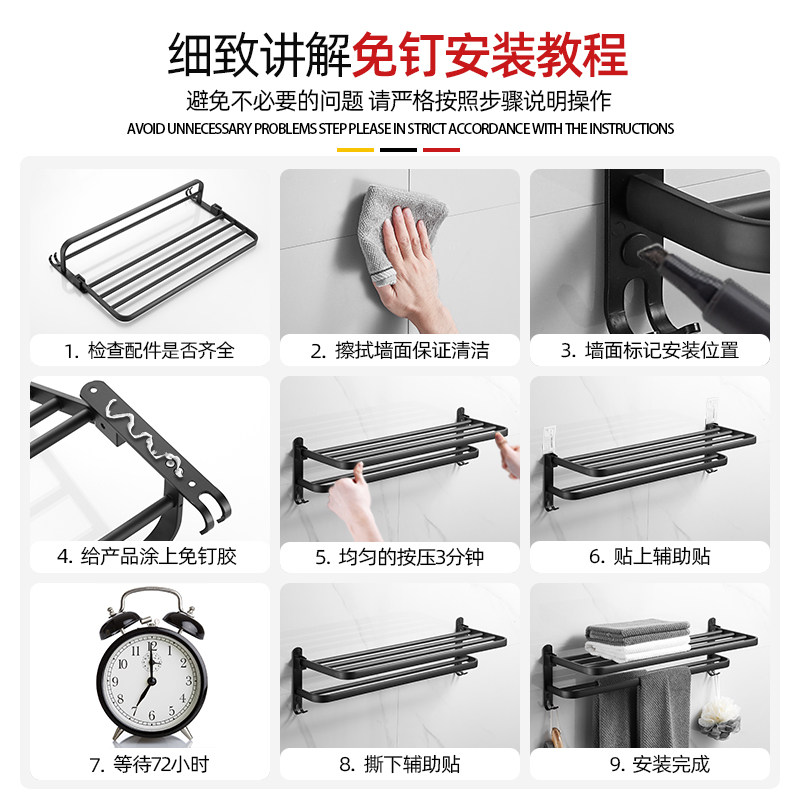 细致讲解免钉安装教程

避免不必要的问题 请严格按照步骤说明操作

AVOID UNNECESSARY PROBLEMS STEP PLEASE IN STRICT ACCORDANCE WITH THE INSTRUCTIONS

1. 检查配件是否齐全

2. 擦拭墙面保证清洁

3. 墙面标记安装位置

4. 给产品涂上免钉胶

5. 均匀的按压3分钟

6. 贴上辅助贴

12 1 2 3 4 5 6 7 8 9 10 11

7. 等待72小时

8. 撕下辅助贴

9. 安装完成