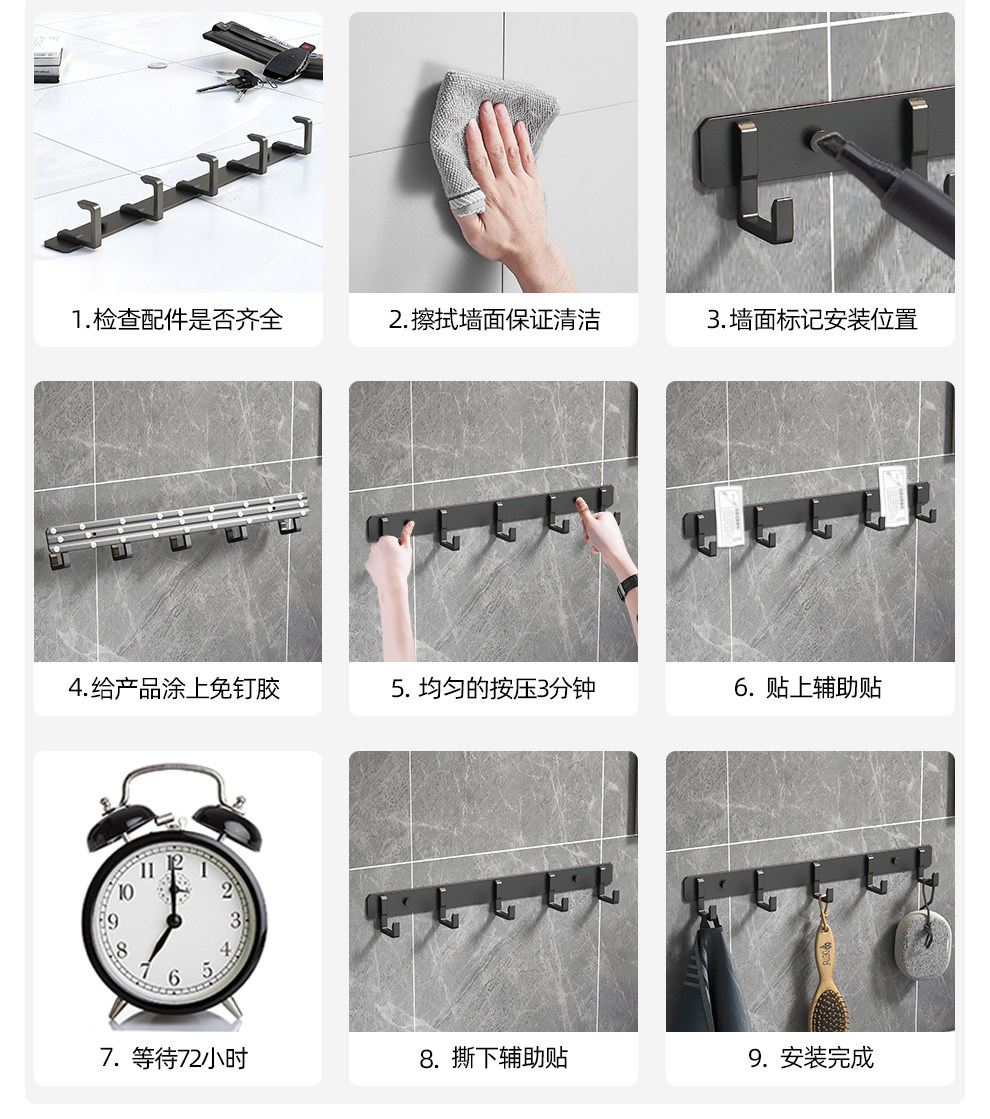 1.检查配件是否齐全

2.擦拭墙面保证清洁

3.墙面标记安装位置

4.给产品涂上免钉胶

5. 均匀的按压3分钟

6. 贴上辅助贴

12 1 2 3 4 5 6 7 8 9 10 11

7. 等待72小时

8. 撕下辅助贴

9. 安装完成