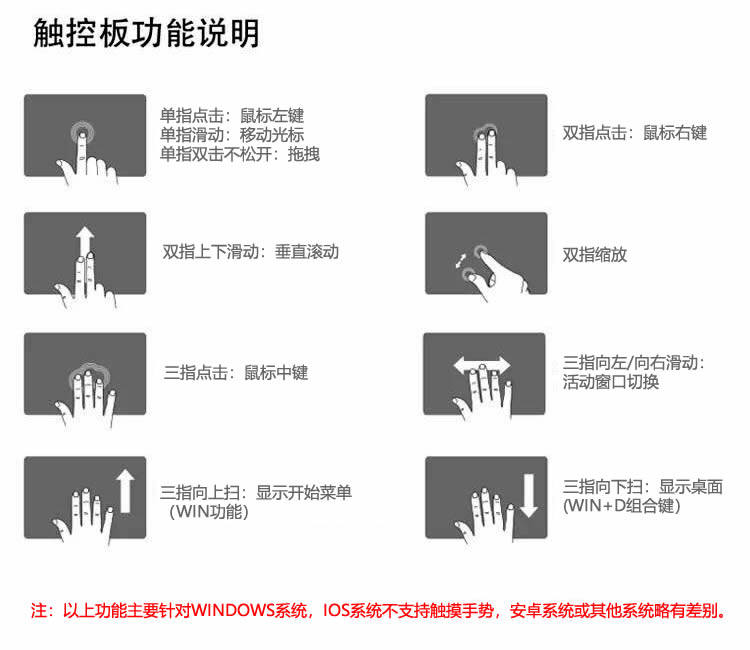 触控板功能说明

单指点击：鼠标左键
单指滑动：移动光标
单指双击不松开：拖拽

双指点击：鼠标右键

双指上下滑动：垂直滚动

双指缩放

三指点击：鼠标中键

三指向左/向右滑动：
活动窗口切换

三指向上扫：显示开始菜单
（WIN功能）

三指向下扫：显示桌面
(WIN+D组合键)

注：以上功能主要针对WINDOWS系统，IOS系统不支持触摸手势，安卓系统或其他系统略有差别。