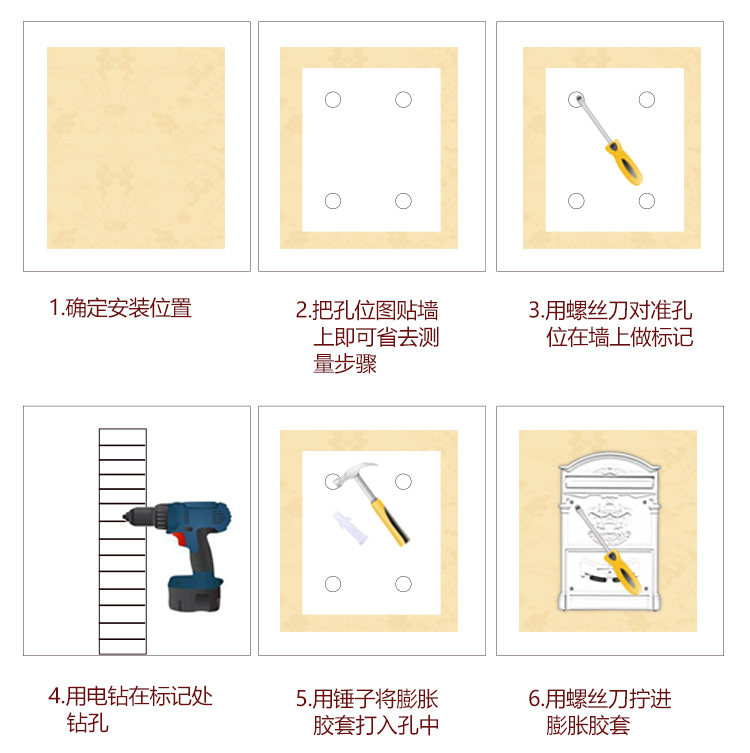 1.确定安装位置

2.把孔位图贴墙上即可省去测量步骤

3.用螺丝刀对准孔位在墙上做标记

4.用电钻在标记处钻孔

5.用锤子将膨胀胶套打入孔中

6.用螺丝刀拧进膨胀胶套