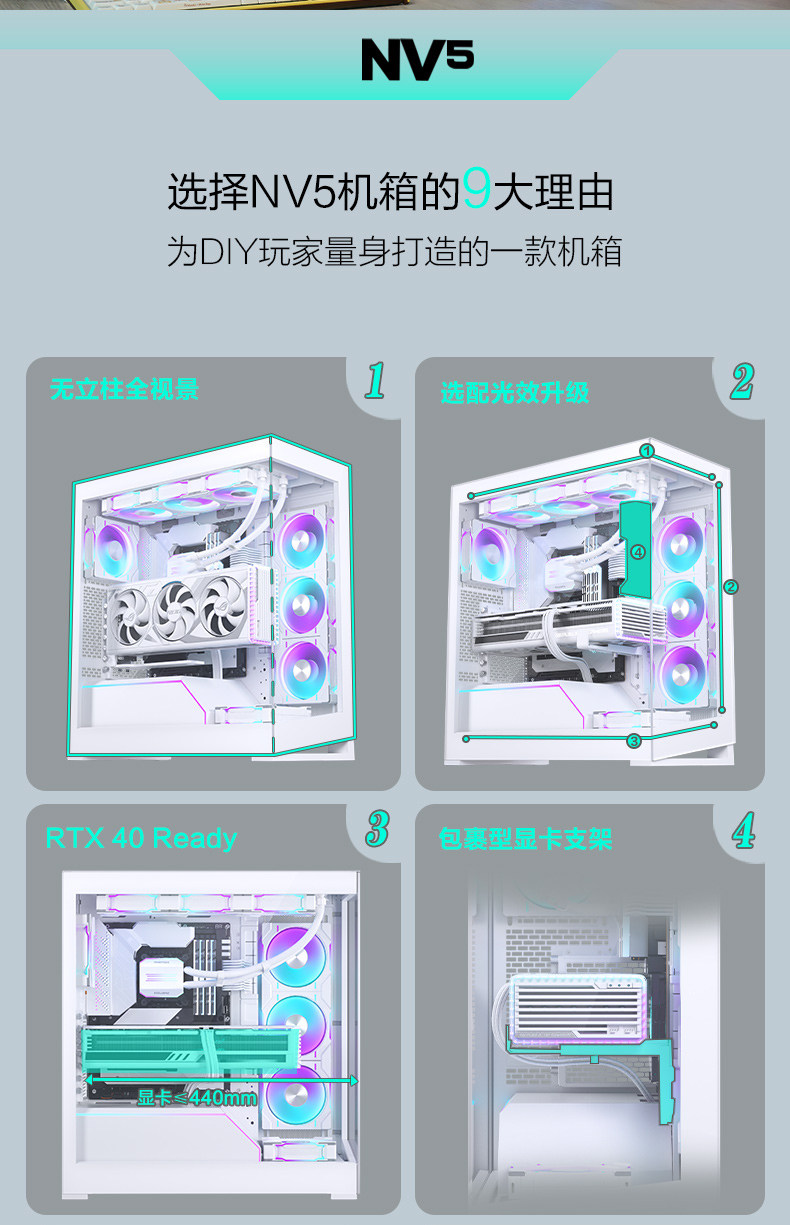 NV5

选择NV5机箱的9大理由
为DIY玩家量身打造的一款机箱

无立柱全视景
1

选配光效升级
2

①
②
③
④

RTX 40 Ready
3

显卡≤440mm

包裹型显卡支架
4