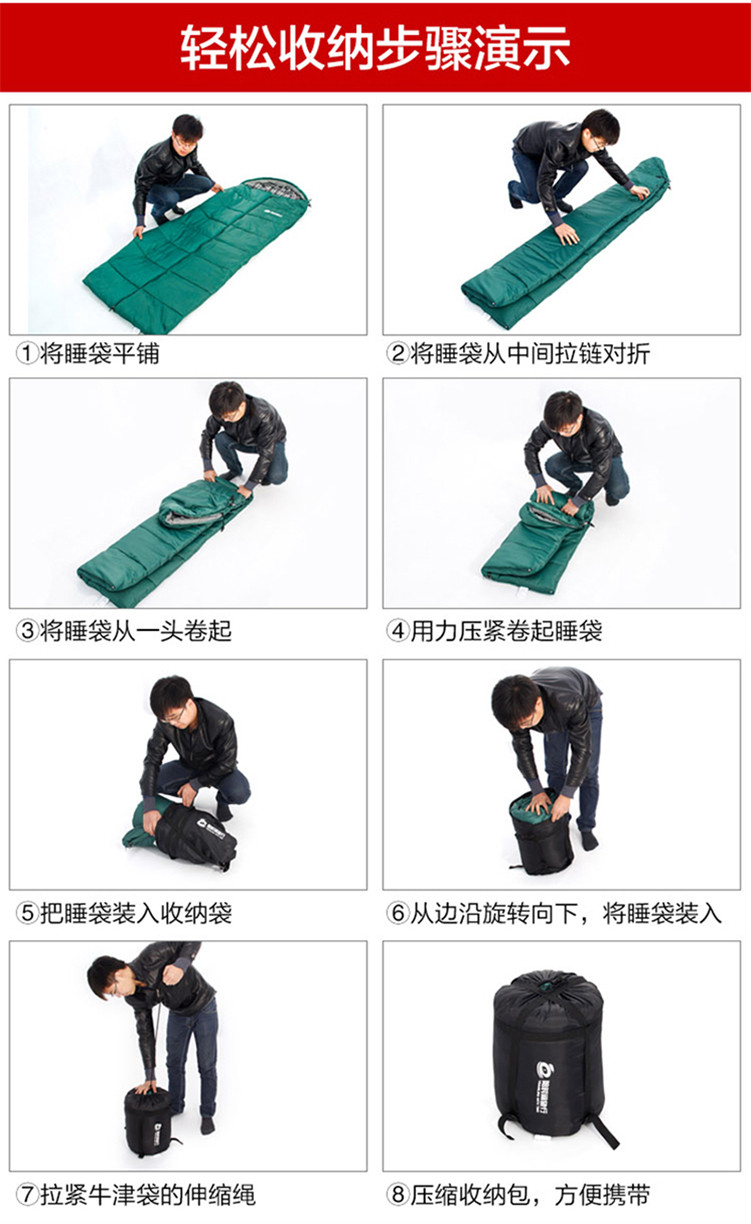 轻松收纳步骤演示

①将睡袋平铺

②将睡袋从中间拉链对折

③将睡袋从一头卷起

④用力压紧卷起睡袋

⑤把睡袋装入收纳袋

⑥从边沿旋转向下，将睡袋装入

⑦拉紧牛津袋的伸缩绳

⑧压缩收纳包，方便携带