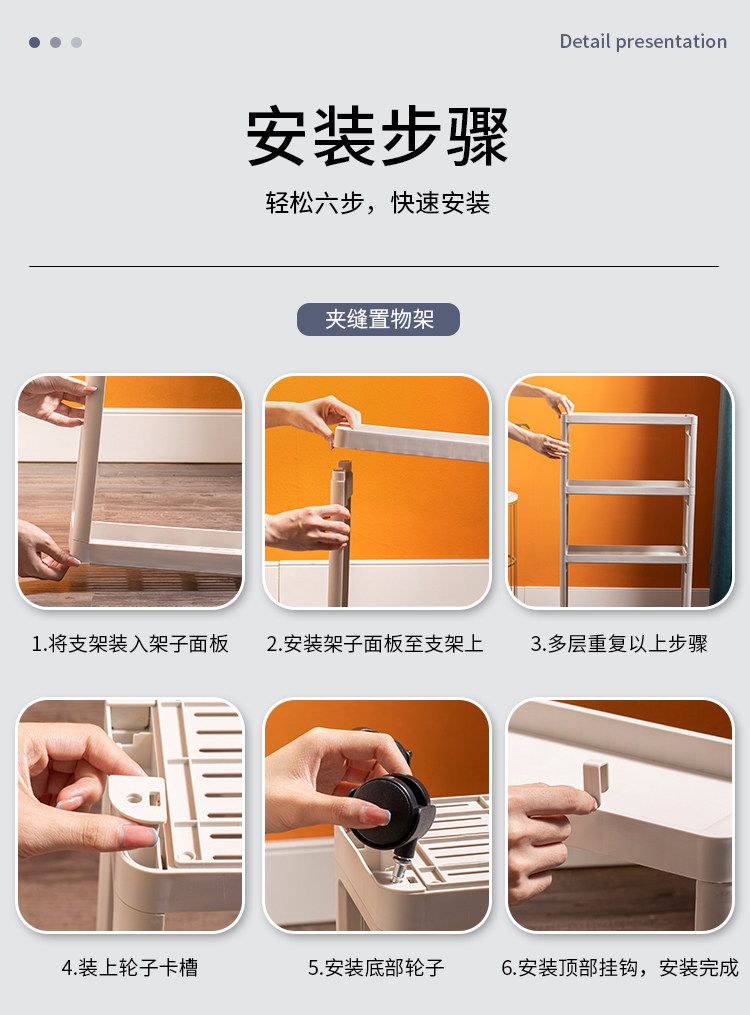 Detail presentation

安装步骤

轻松六步，快速安装

夹缝置物架

1.将支架装入架子面板

2.安装架子面板至支架上

3.多层重复以上步骤

4.装上轮子卡槽

5.安装底部轮子

6.安装顶部挂钩，安装完成