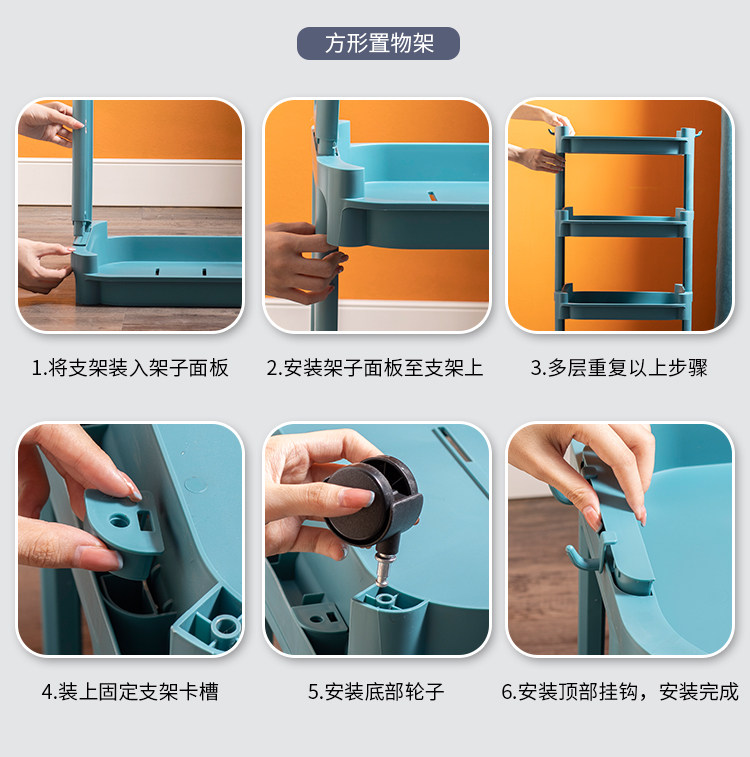 方形置物架

1.将支架装入架子面板

2.安装架子面板至支架上

3.多层重复以上步骤

4.装上固定支架卡槽

5.安装底部轮子

6.安装顶部挂钩，安装完成