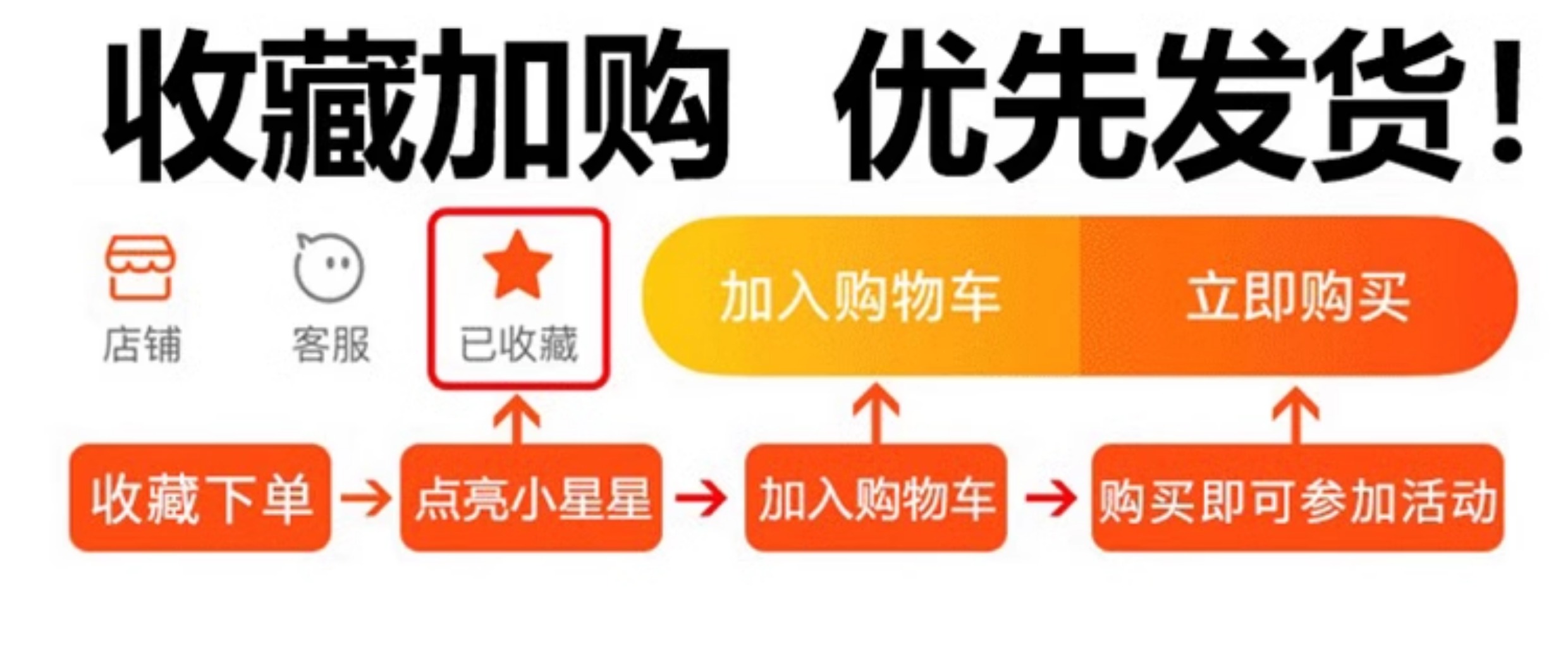 收藏加购 优先发货！

店铺 客服 已收藏 加入购物车 立即购买

收藏下单 → 点亮小星星 → 加入购物车 → 购买即可参加活动