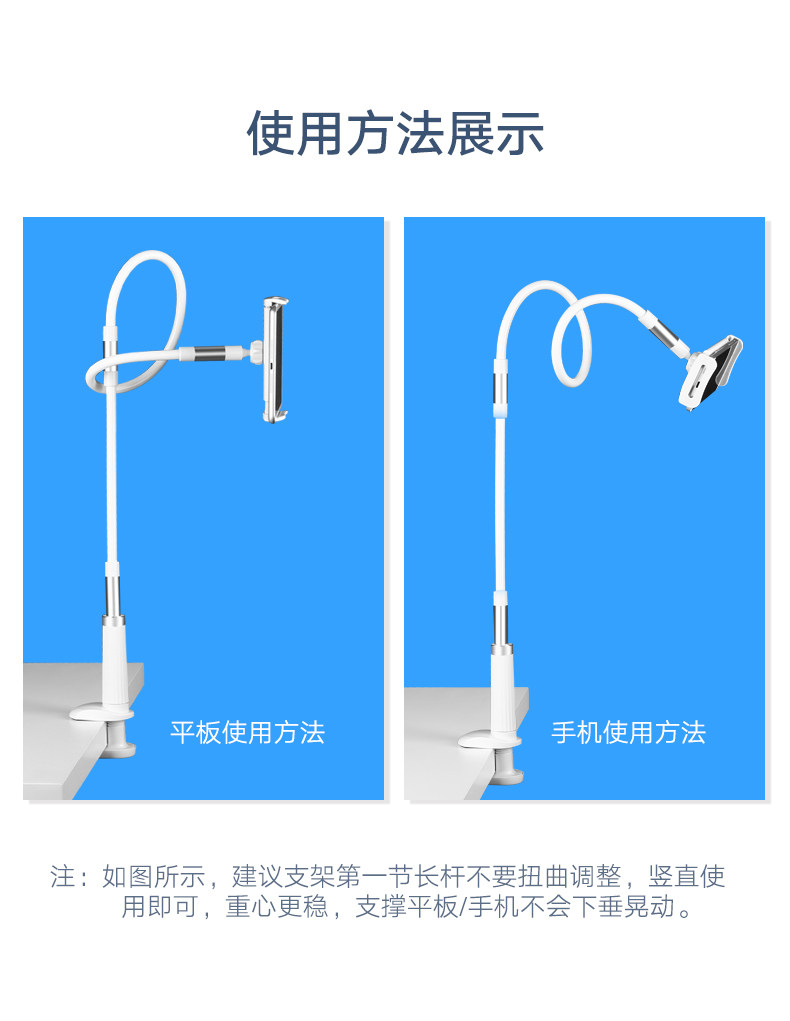 使用方法展示

平板使用方法

手机使用方法

注：如图所示，建议支架第一节长杆不要扭曲调整，竖直使用即可，重心更稳，支撑平板/手机不会下垂晃动。