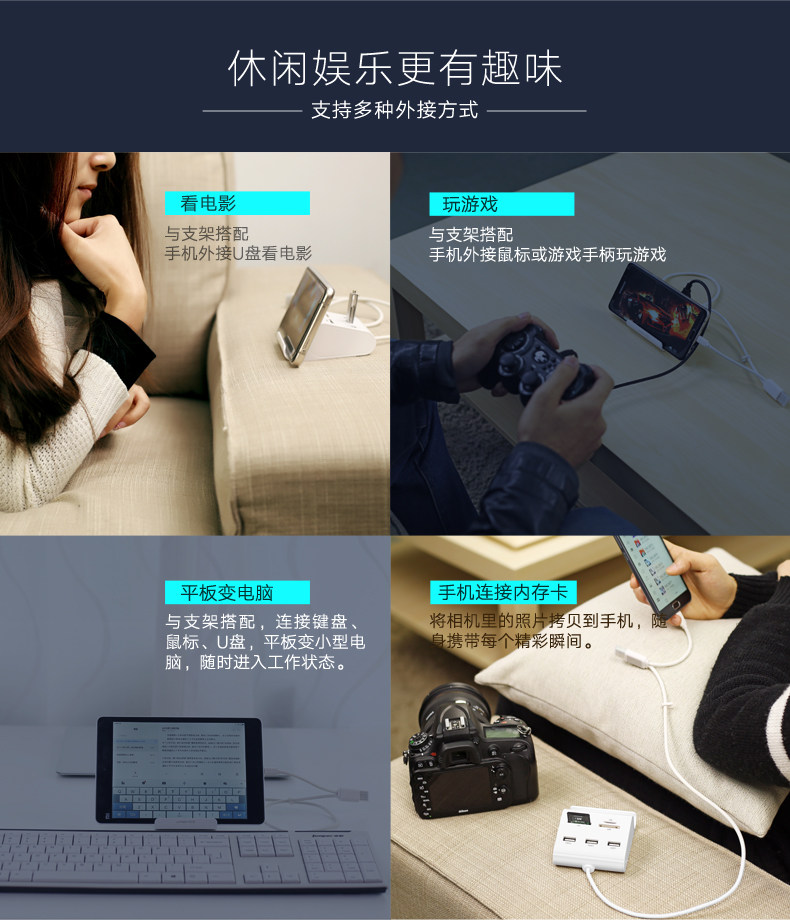 休闲娱乐更有趣味

支持多种外接方式

看电影

与支架搭配
手机外接U盘看电影

玩游戏

与支架搭配
手机外接鼠标或游戏手柄玩游戏

平板变电脑

与支架搭配，连接键盘、鼠标、U盘，平板变小型电脑，随时进入工作状态。

手机连接内存卡

将相机里的照片拷贝到手机，随身携带每个精彩瞬间。