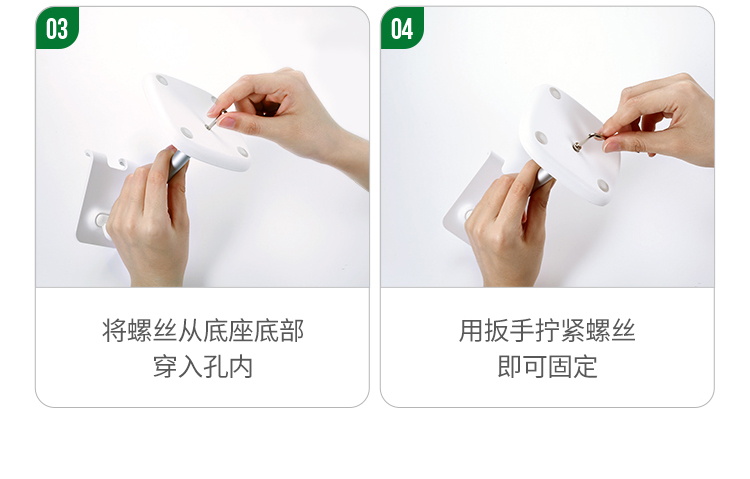 03

将螺丝从底座底部
穿入孔内

04

用扳手拧紧螺丝
即可固定