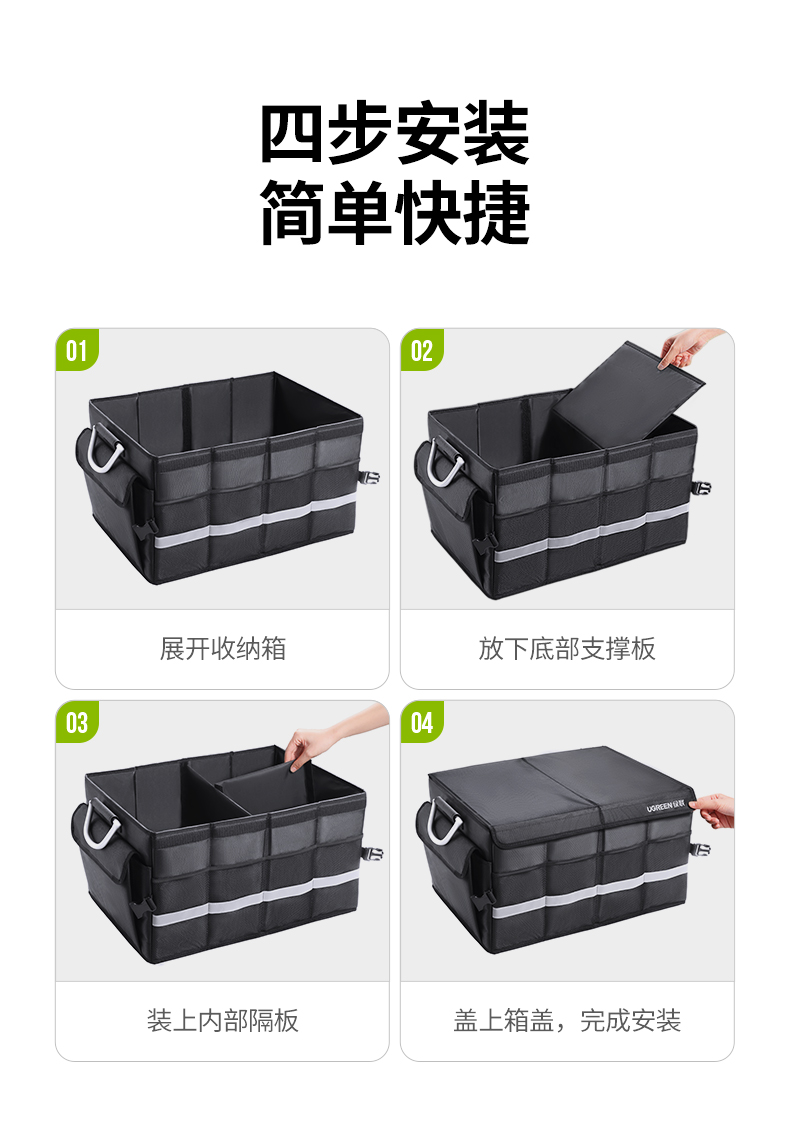 四步安装
简单快捷

01
展开收纳箱

02
放下底部支撑板

03
装上内部隔板

04
UGREEN 绿联
盖上箱盖，完成安装