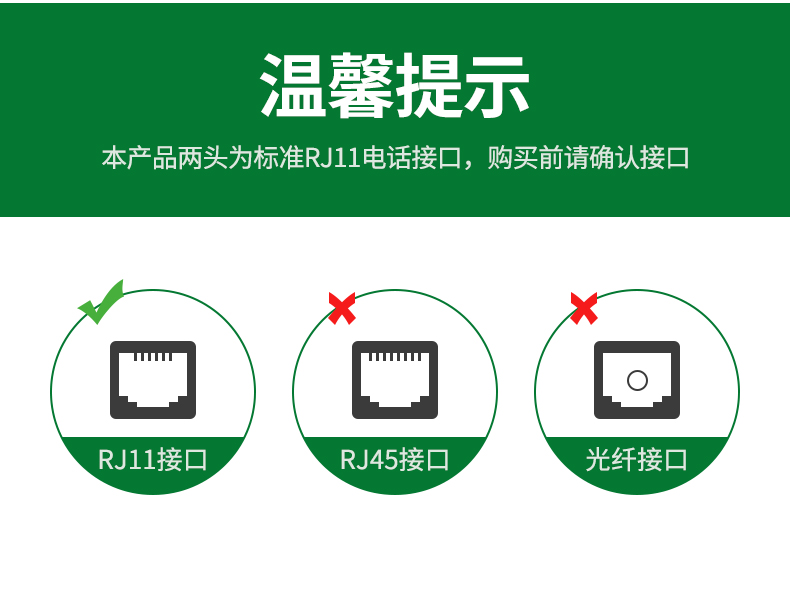 温馨提示

本产品两头为标准RJ11电话接口，购买前请确认接口

RJ11接口

RJ45接口

光纤接口