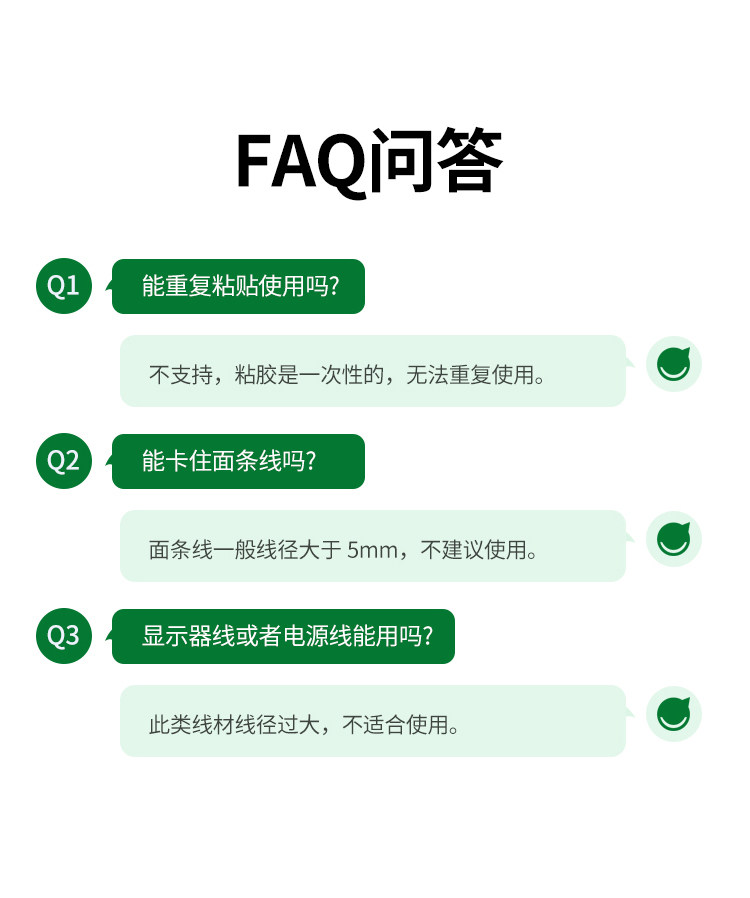 FAQ问答

Q1

能重复粘贴使用吗?

不支持，粘胶是一次性的，无法重复使用。

Q2

能卡住面条线吗?

面条线一般线径大于5mm，不建议使用。

Q3

显示器线或者电源线能用吗?

此类线材线径过大，不适合使用。