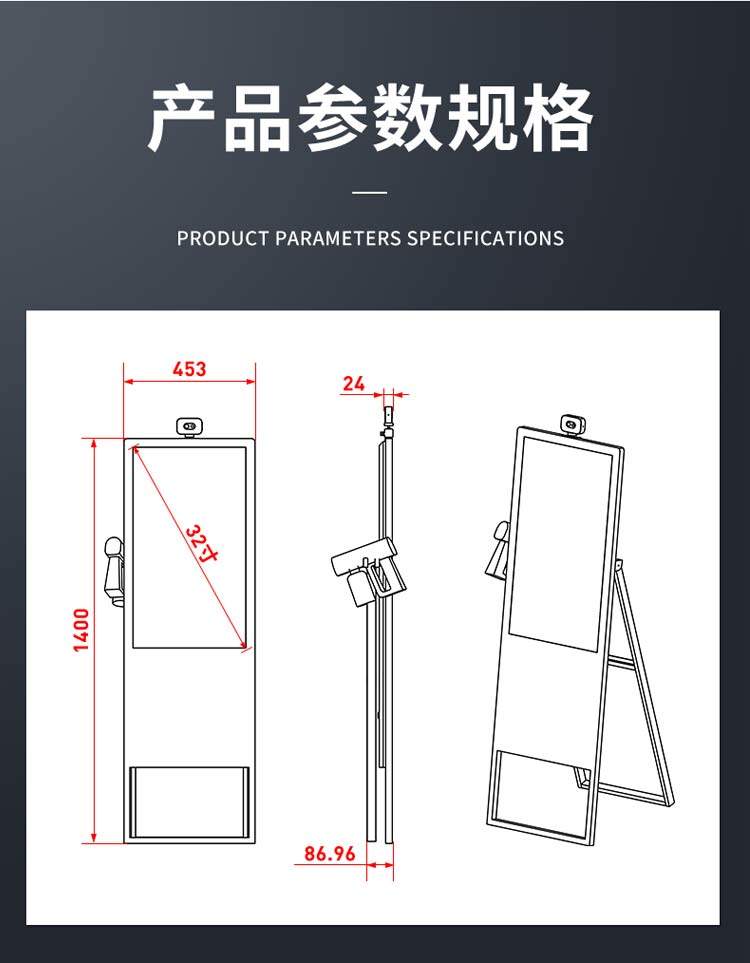 产品参数规格

PRODUCT PARAMETERS SPECIFICATIONS

453

1400

32寸

24

86.96