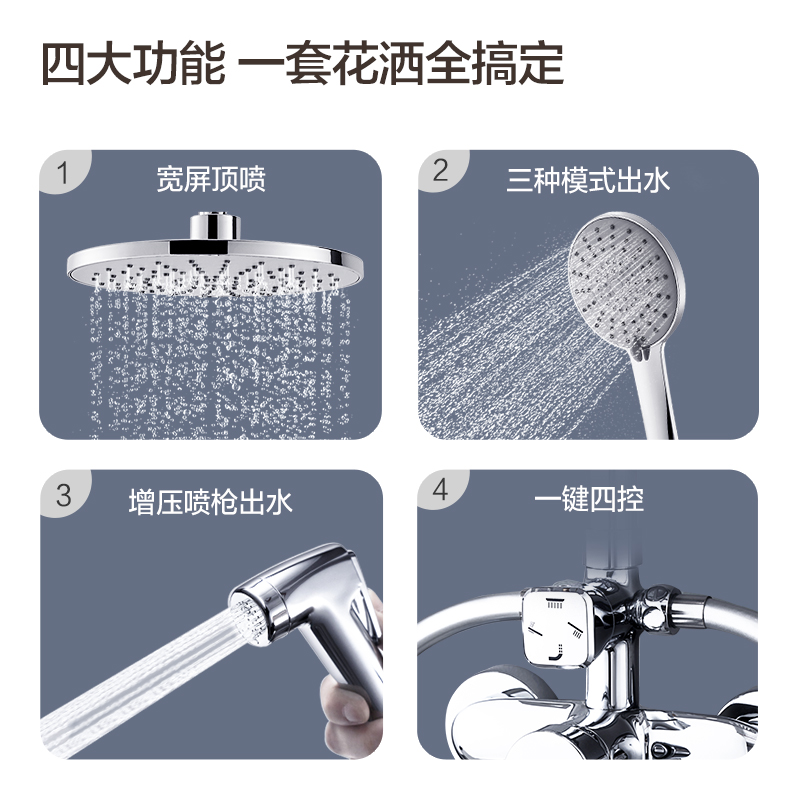 四大功能 一套花洒全搞定

1 宽屏顶喷

2 三种模式出水

3 增压喷枪出水

4 一键四控