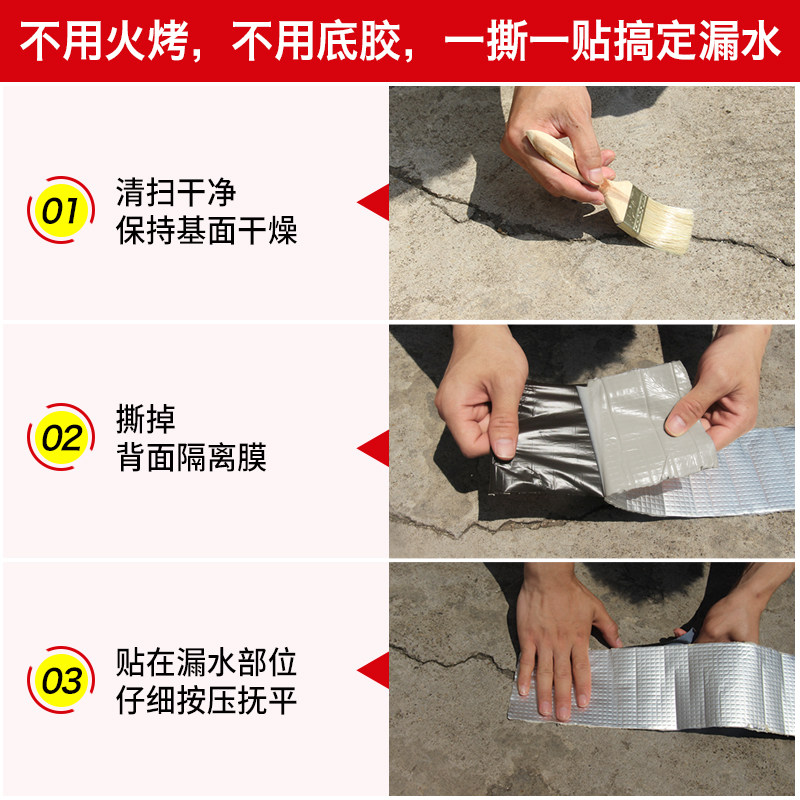 不用火烤，不用底胶，一撕一贴搞定漏水

01
清扫干净
保持基面干燥

02
撕掉
背面隔离膜

03
贴在漏水部位
仔细按压抚平