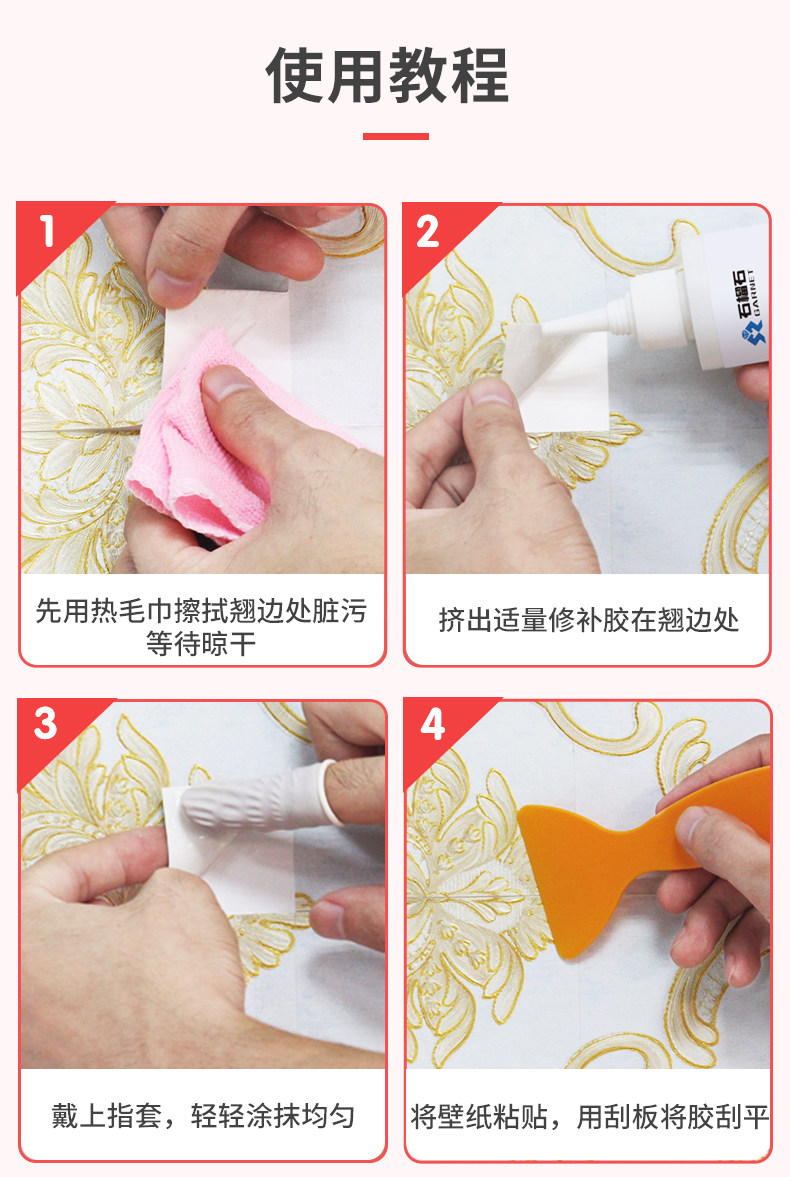 使用教程

1

先用热毛巾擦拭翘边处脏污等待晾干

2

石榴石 GARNET

挤出适量修补胶在翘边处

3

戴上指套，轻轻涂抹均匀

4

将壁纸粘贴，用刮板将胶刮平