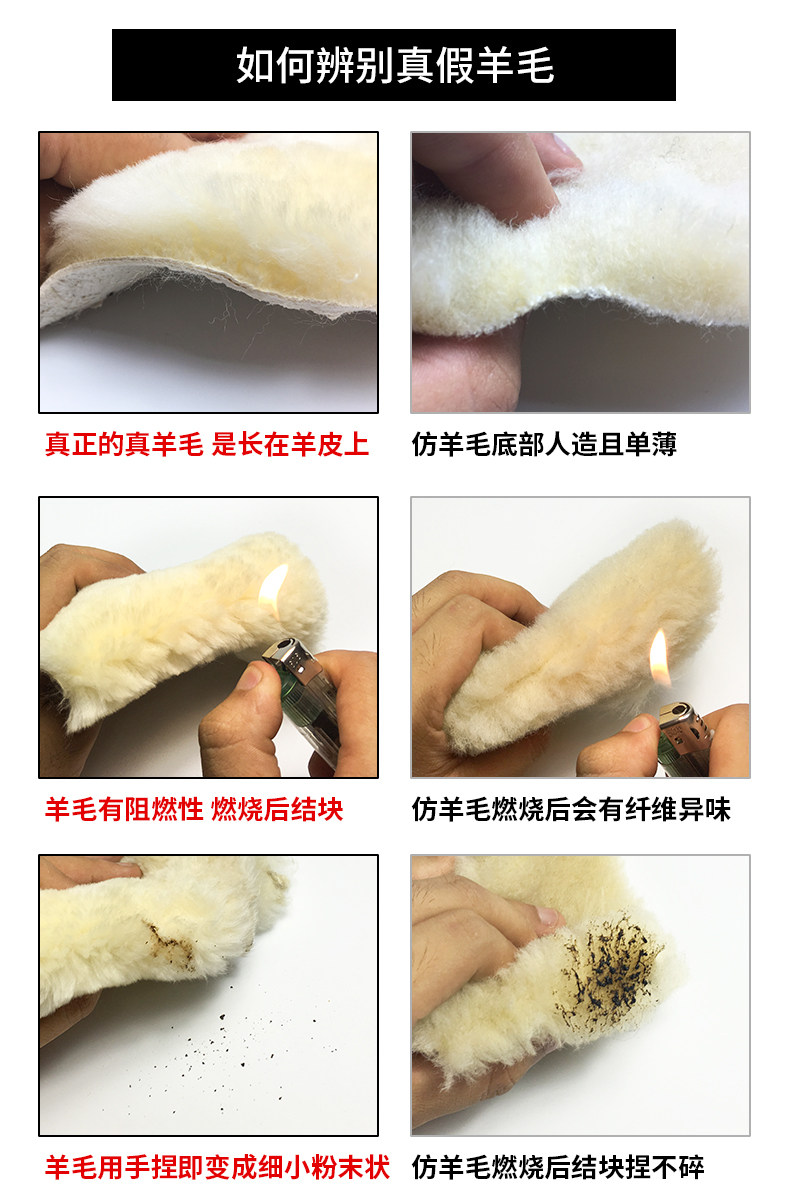 如何辨别真假羊毛

真正的真羊毛 是长在羊皮上

仿羊毛底部人造且单薄

羊毛有阻燃性 燃烧后结块

仿羊毛燃烧后会有纤维异味

羊毛用手捏即变成细小粉末状

仿羊毛燃烧后结块捏不碎