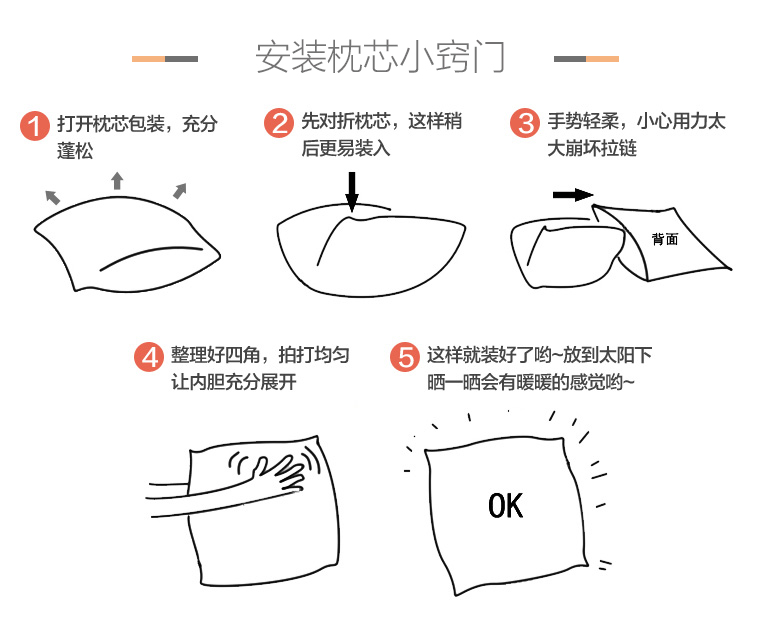 安装枕芯小窍门

1 打开枕芯包装，充分蓬松

2 先对折枕芯，这样稍后更易装入

3 手势轻柔，小心用力太大崩坏拉链

背面

4 整理好四角，拍打均匀让内胆充分展开

5 这样就装好了哟~放到太阳下晒一晒会有暖暖的感觉哟~

OK