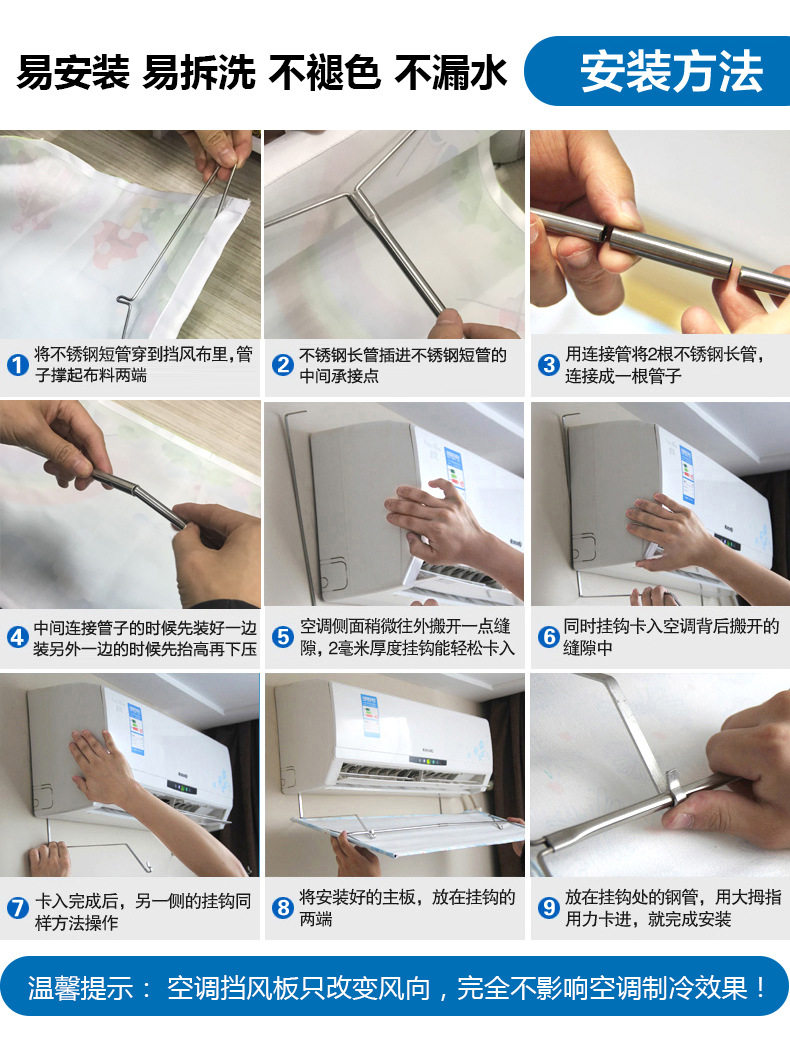 易安装 易拆洗 不褪色 不漏水

安装方法

1 将不锈钢短管穿到挡风布里，管子撑起布料两端

2 不锈钢长管插进不锈钢短管的中间承接点

3 用连接管将2根不锈钢长管，连接成一根管子

4 中间连接管子的时候先装好一边装另外一边的时候先抬高再下压

5 空调侧面稍微往外搬开一点缝隙，2毫米厚度挂钩能轻松卡入

6 同时挂钩卡入空调背后搬开的缝隙中

7 卡入完成后，另一侧的挂钩同样方法操作

8 将安装好的主板，放在挂钩的两端

9 放在挂钩处的钢管，用大拇指用力卡进，就完成安装

温馨提示： 空调挡风板只改变风向，完全不影响空调制冷效果！