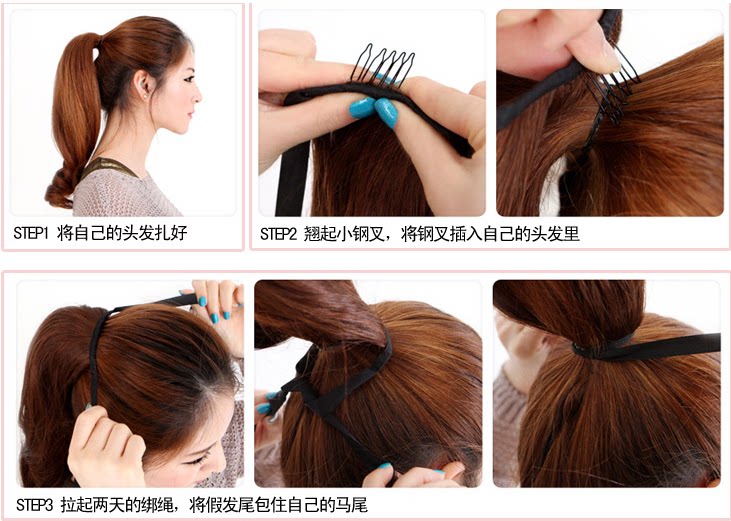 STEP1 将自己的头发扎好

STEP2 翘起小钢叉，将钢叉插入自己的头发里

STEP3 拉起两天的绑绳，将假发尾包住自己的马尾