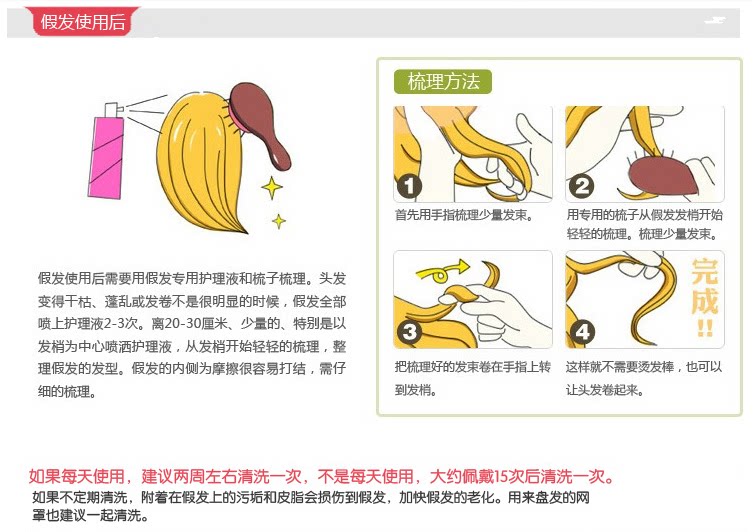 假发使用后

假发使用后需要用假发专用护理液和梳子梳理。头发变得干枯、蓬乱或发卷不是很明显的时候，假发全部喷上护理液2-3次。离20-30厘米、少量的、特别是以发梢为中心喷洒护理液，从发梢开始轻轻的梳理，整理假发的发型。假发的内侧为摩擦很容易打结，需仔细的梳理。

梳理方法

1
首先用手指梳理少量发束。

2
用专用的梳子从假发发梢开始轻轻的梳理。梳理少量发束。

3
把梳理好的发束卷在手指上转到发梢。

4
完成!!
这样就不需要烫发棒，也可以让头发卷起来。

如果每天使用，建议两周左右清洗一次，不是每天使用，大约佩戴15次后清洗一次。
如果不定期清洗，附着在假发上的污垢和皮脂会损伤到假发，加快假发的老化。用来盘发的网罩也建议一起清洗。