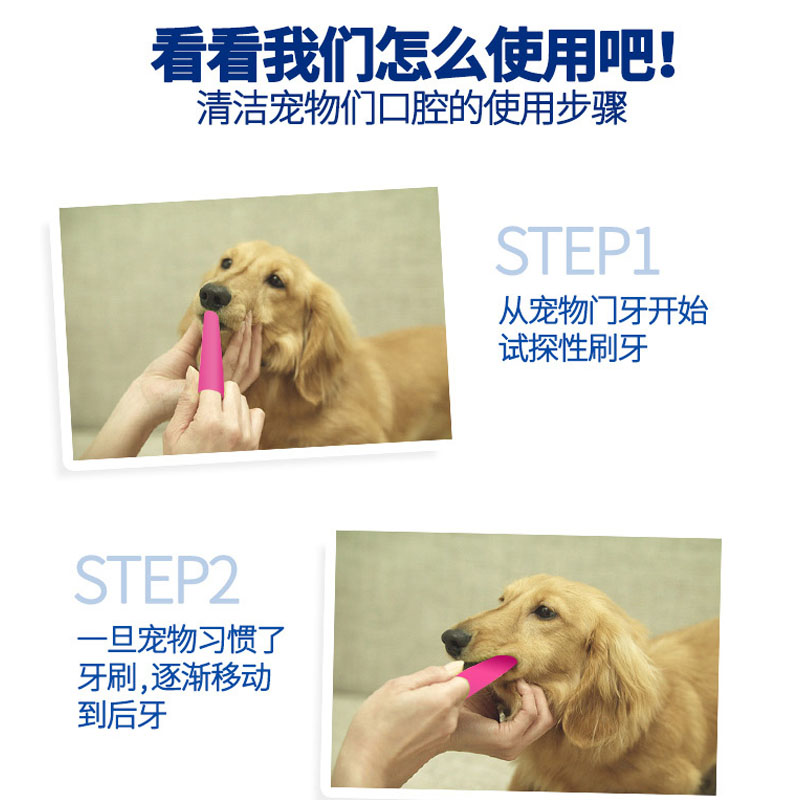 看看我们怎么使用吧!
清洁宠物们口腔的使用步骤

STEP1
从宠物门牙开始试探性刷牙

STEP2
一旦宠物习惯了牙刷,逐渐移动到后牙