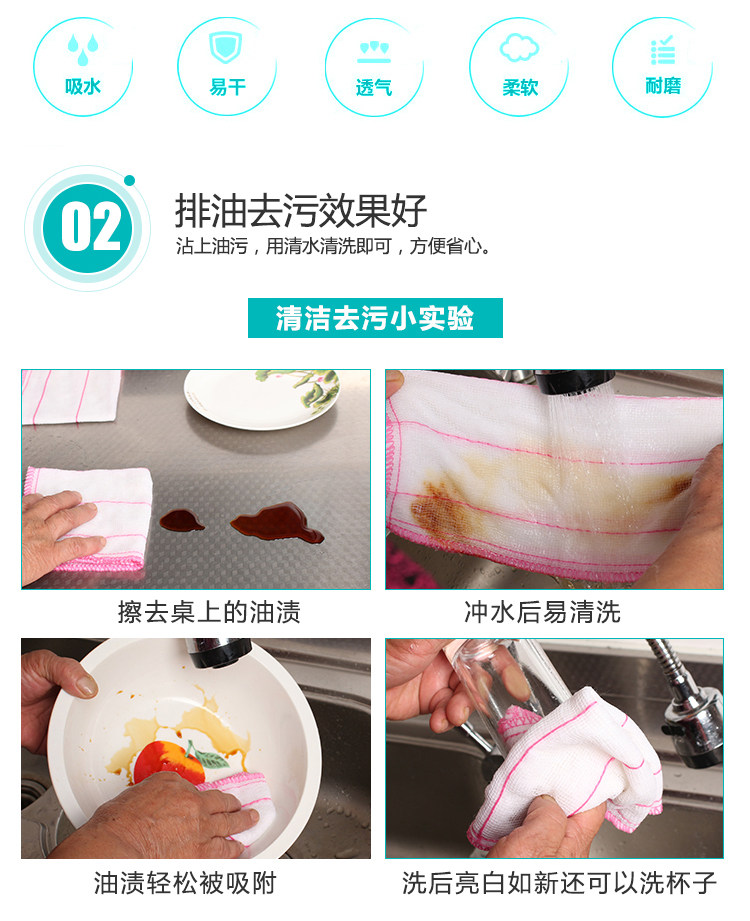 吸水
易干
透气
柔软
耐磨

02
排油去污效果好
沾上油污，用清水清洗即可，方便省心。

清洁去污小实验

擦去桌上的油渍
冲水后易清洗
油渍轻松被吸附
洗后亮白如新还可以洗杯子