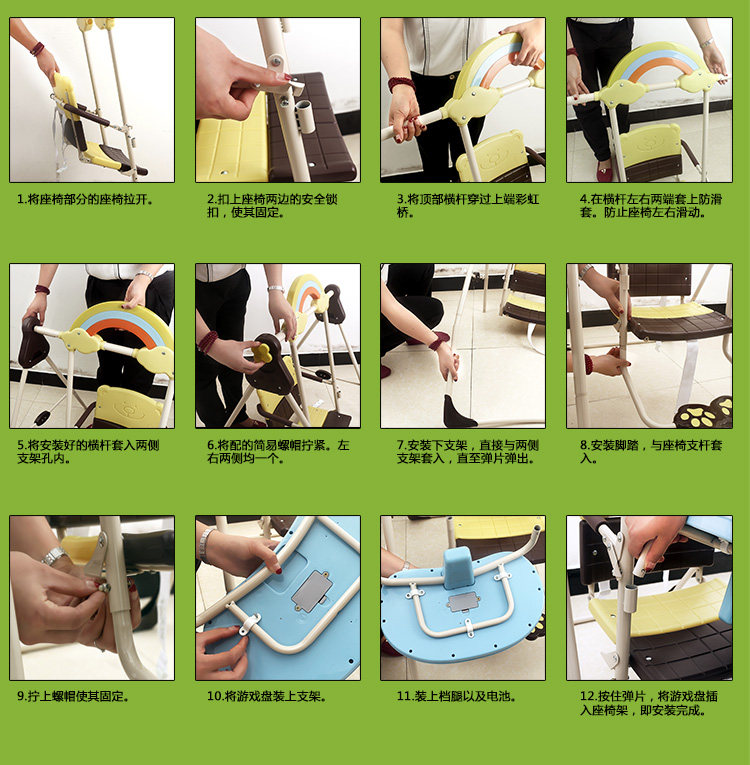 1.将座椅部分的座椅拉开。

2.扣上座椅两边的安全锁扣，使其固定。

3.将顶部横杆穿过上端彩虹桥。

4.在横杆左右两端套上防滑套。防止座椅左右滑动。

5.将安装好的横杆套入两侧支架孔内。

6.将配的简易螺帽拧紧。左右两侧均一个。

7.安装下支架，直接与两侧支架套入，直至弹片弹出。

8.安装脚踏，与座椅支杆套入。

9.拧上螺帽使其固定。

10.将游戏盘装上支架。

11.装上档腿以及电池。

12.按住弹片，将游戏盘插入座椅架，即安装完成。