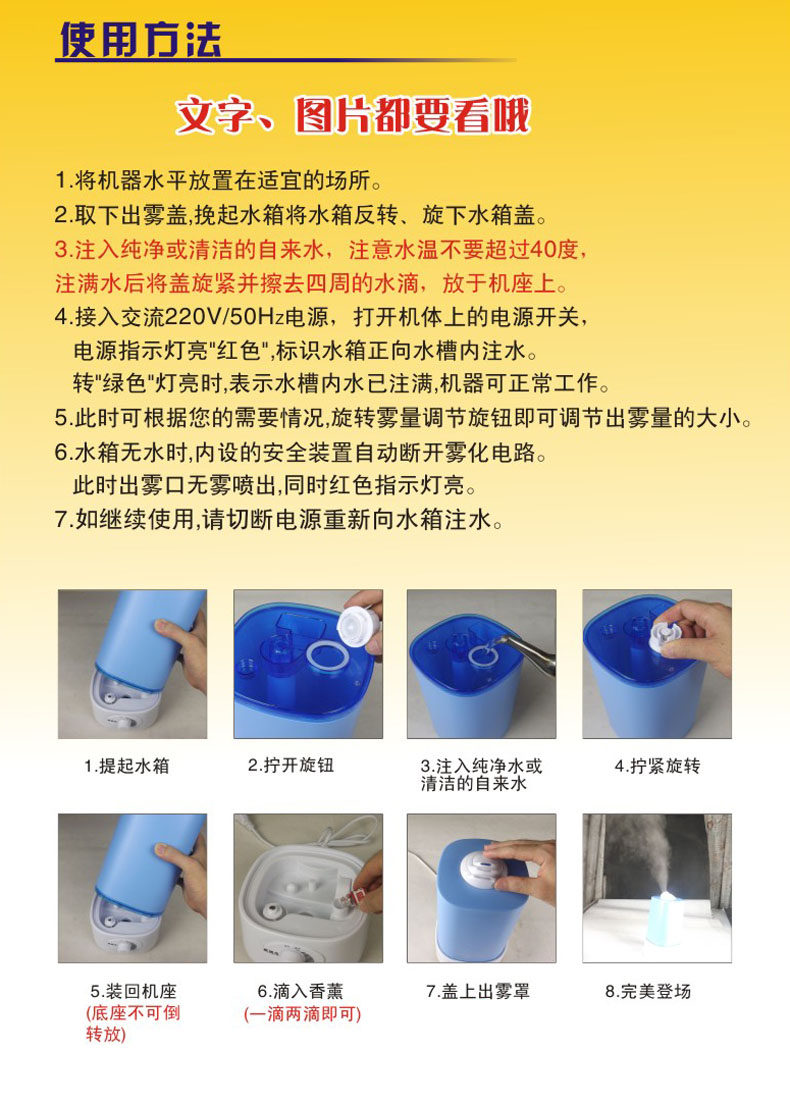 使用方法

文字、图片都要看哦

1.将机器水平放置在适宜的场所。
2.取下出雾盖,挽起水箱将水箱反转、旋下水箱盖。
3.注入纯净或清洁的自来水，注意水温不要超过40度，注满水后将盖旋紧并擦去四周的水滴，放于机座上。
4.接入交流220V/50Hz电源，打开机体上的电源开关，电源指示灯亮"红色",标识水箱正向水槽内注水。转"绿色"灯亮时,表示水槽内水已注满,机器可正常工作。
5.此时可根据您的需要情况,旋转雾量调节旋钮即可调节出雾量的大小。
6.水箱无水时,内设的安全装置自动断开雾化电路。此时出雾口无雾喷出,同时红色指示灯亮。
7.如继续使用,请切断电源重新向水箱注水。

1.提起水箱

2.拧开旋钮

3.注入纯净水或清洁的自来水

4.拧紧旋转

5.装回机座
(底座不可倒转放)

6.滴入香薰
(一滴两滴即可)

7.盖上出雾罩

8.完美登场