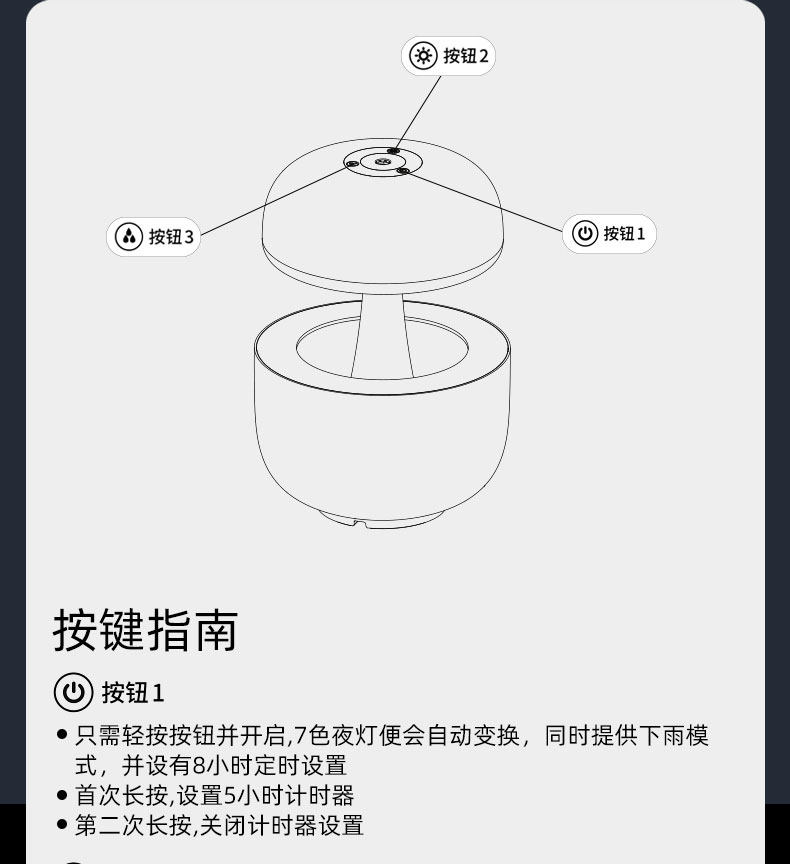 按钮2

按钮3

按钮1

按键指南

按钮1

● 只需轻按按钮并开启,7色夜灯便会自动变换，同时提供下雨模式，并设有8小时定时设置
● 首次长按,设置5小时计时器
● 第二次长按,关闭计时器设置