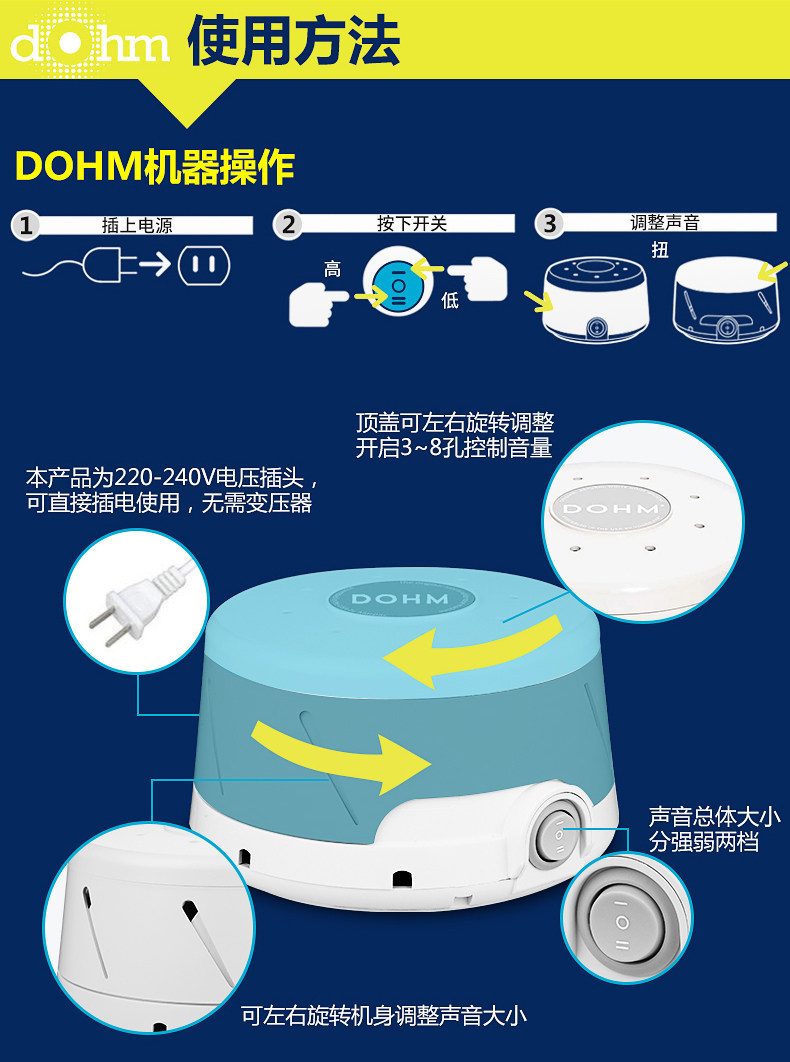 dohm 使用方法

DOHM机器操作

1 插上电源

2 按下开关

高

低

3 调整声音

扭

顶盖可左右旋转调整
开启3~8孔控制音量

本产品为220-240V电压插头，
可直接插电使用，无需变压器

DOHM

DOHM

声音总体大小
分强弱两档

可左右旋转机身调整声音大小