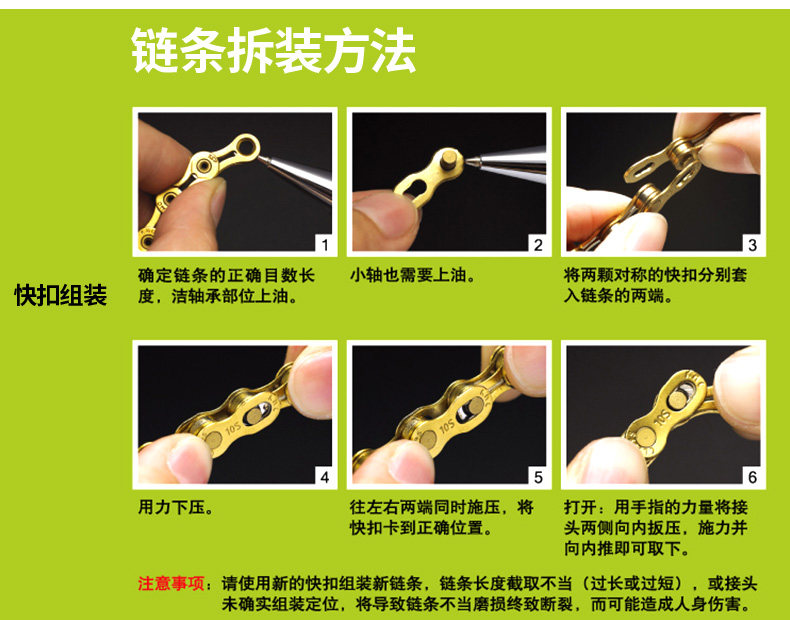 链条拆装方法

快扣组装

1
确定链条的正确目数长度，洁轴承部位上油。

2
小轴也需要上油。

3
将两颗对称的快扣分别套入链条的两端。

10S
4
用力下压。

10S
5
往左右两端同时施压，将快扣卡到正确位置。

10S
6
打开：用手指的力量将接头两侧向内扳压，施力并向内推即可取下。

注意事项：请使用新的快扣组装新链条，链条长度截取不当（过长或过短），或接头未确实组装定位，将导致链条不当磨损终致断裂，而可能造成人身伤害。