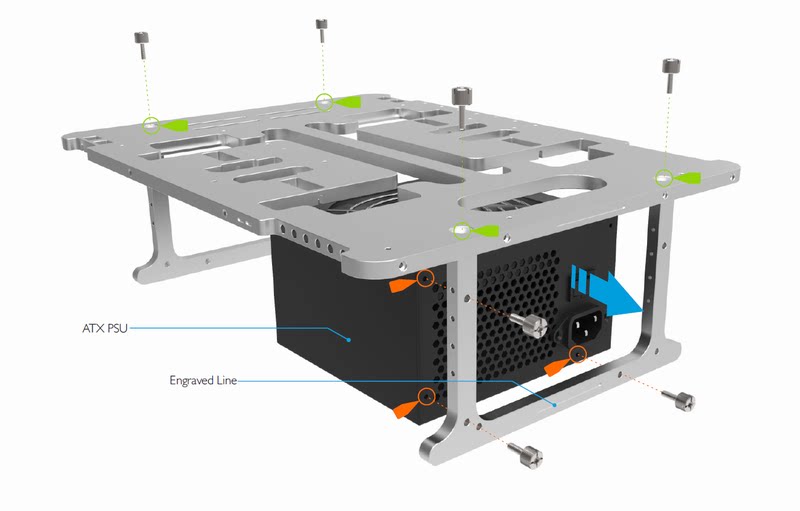 ATX PSU

Engraved Line