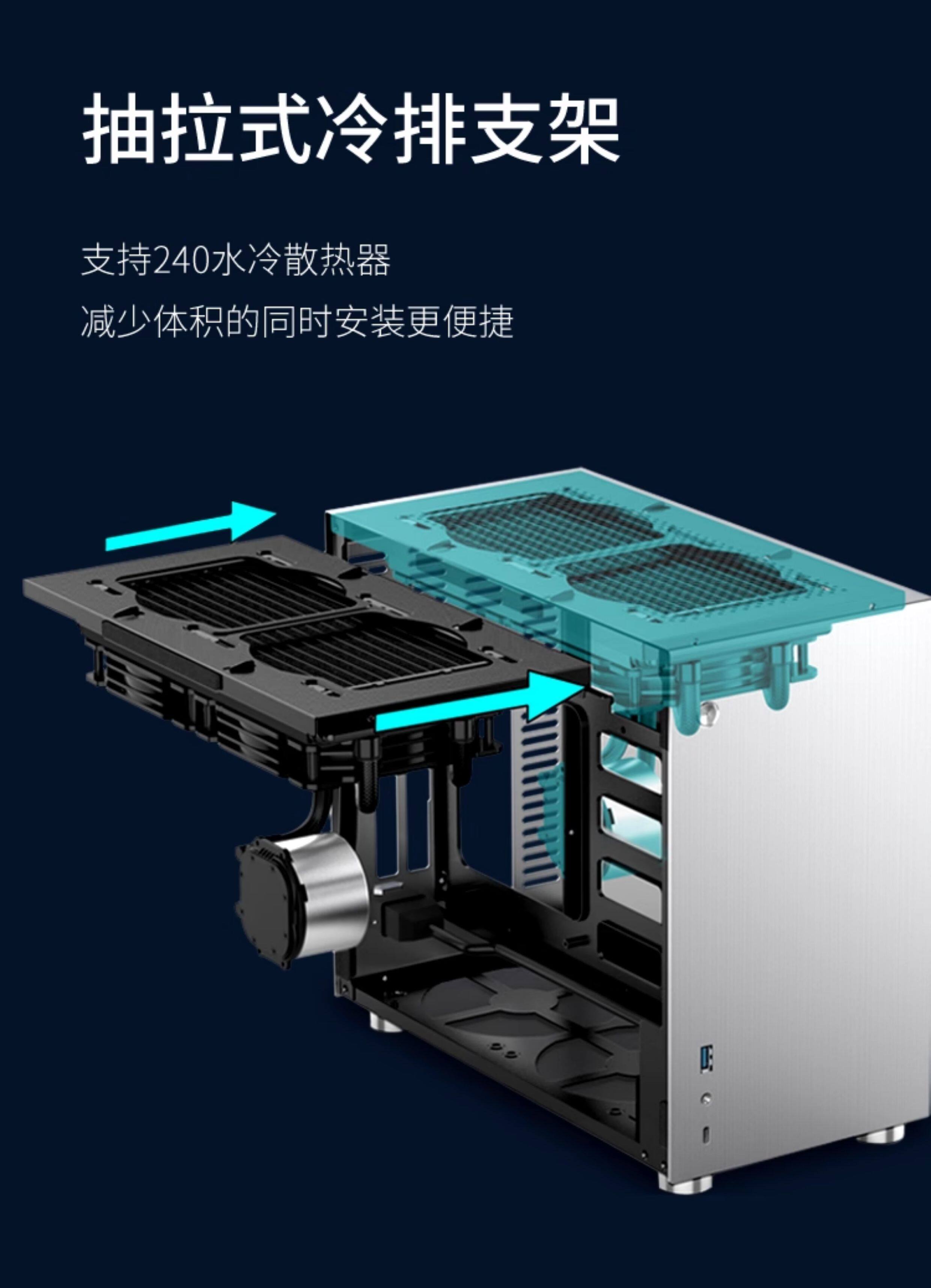 抽拉式冷排支架

支持240水冷散热器
减少体积的同时安装更便捷