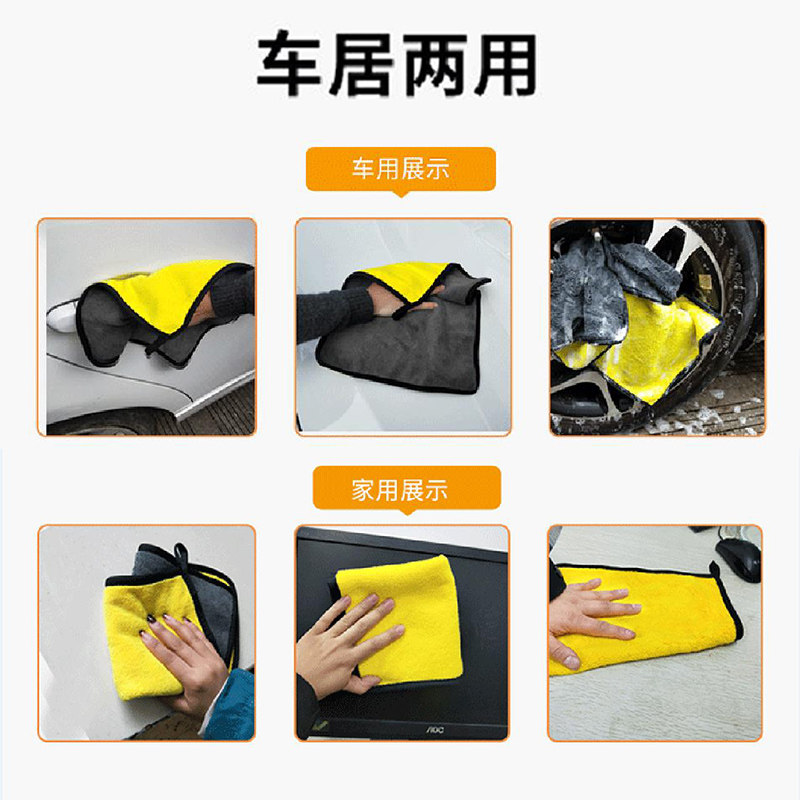 车居两用

车用展示

家用展示

AOC